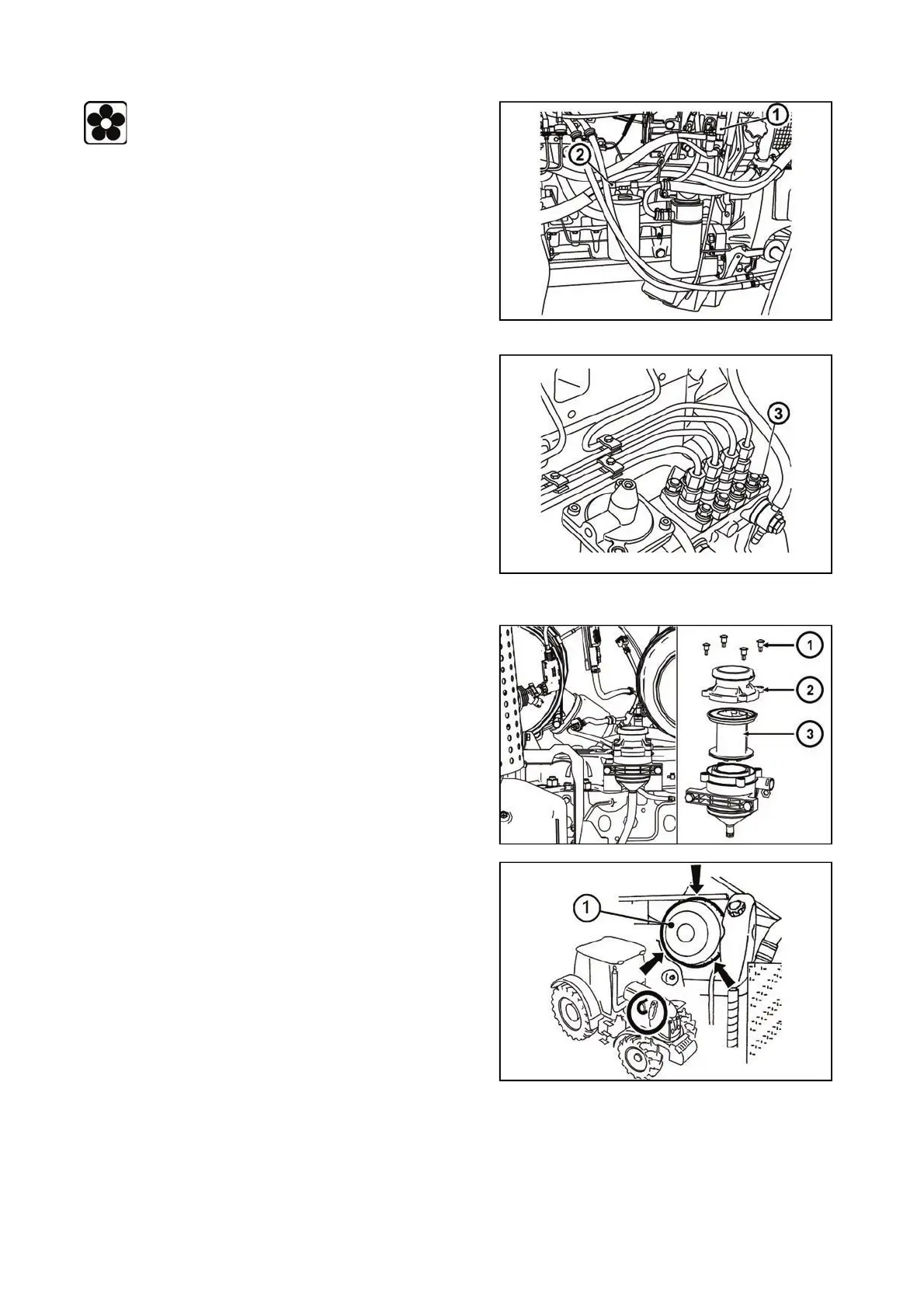 1
2

3

1
2
3

1