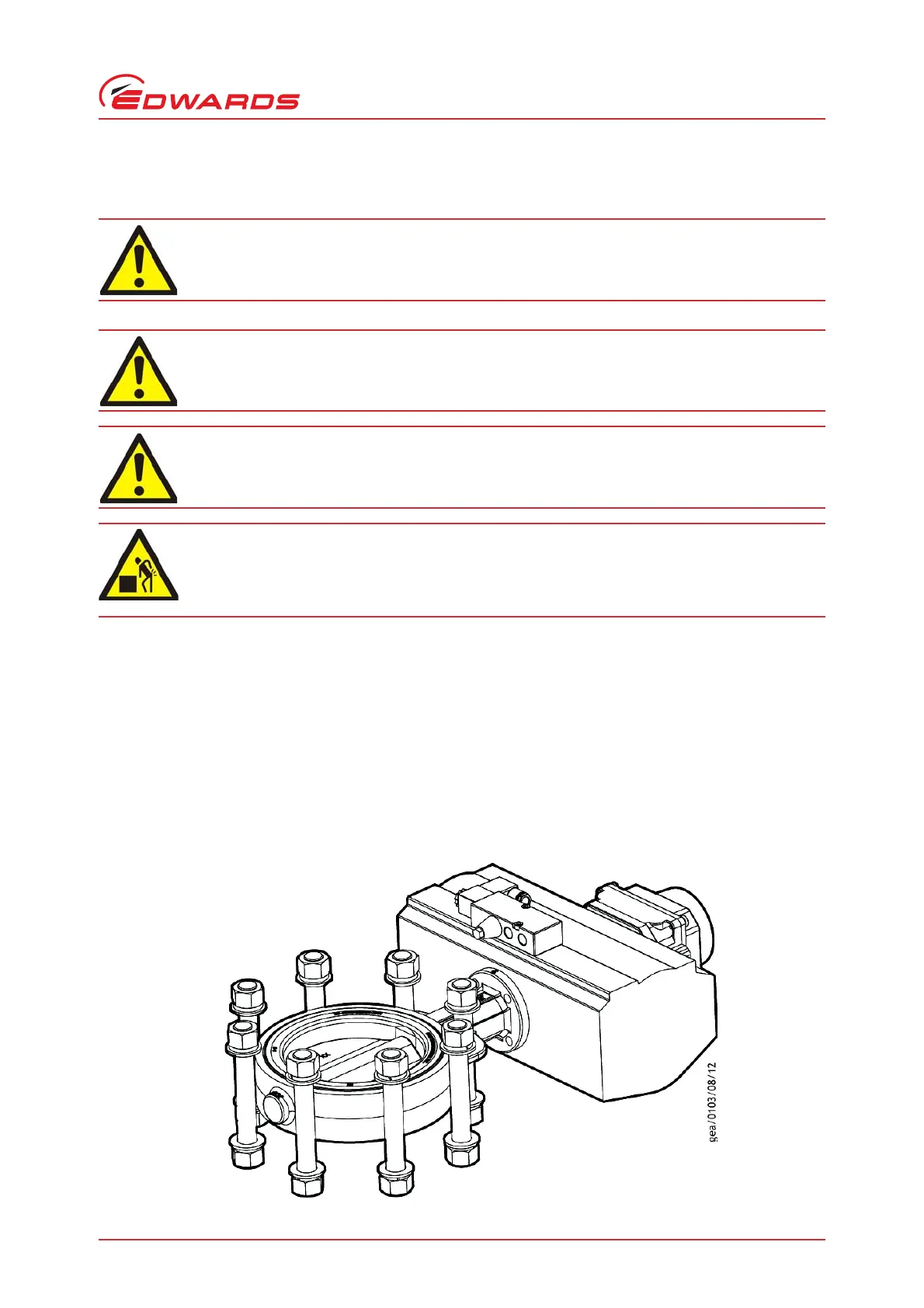 EDWARDS

gea/0103/08/12