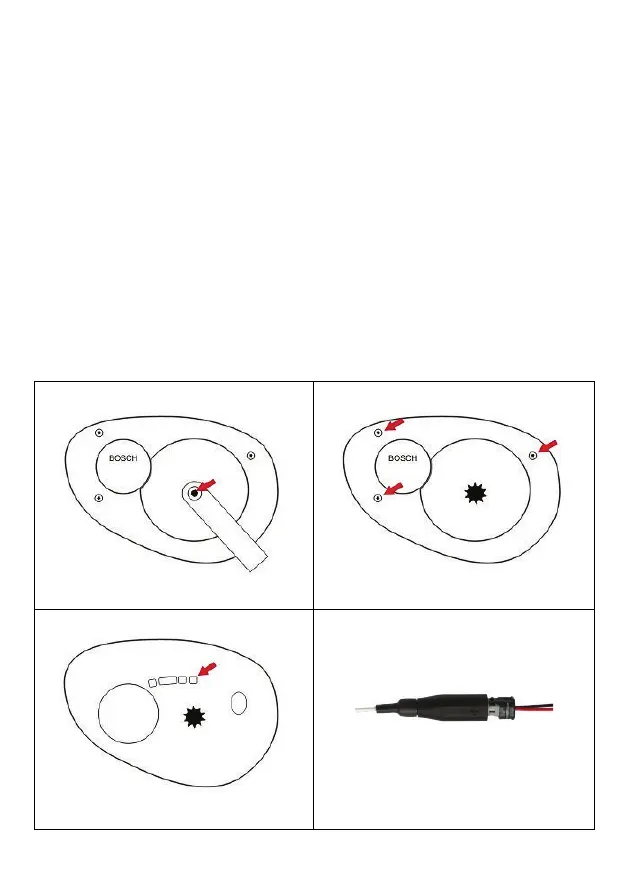 BOSCH

BOSCH