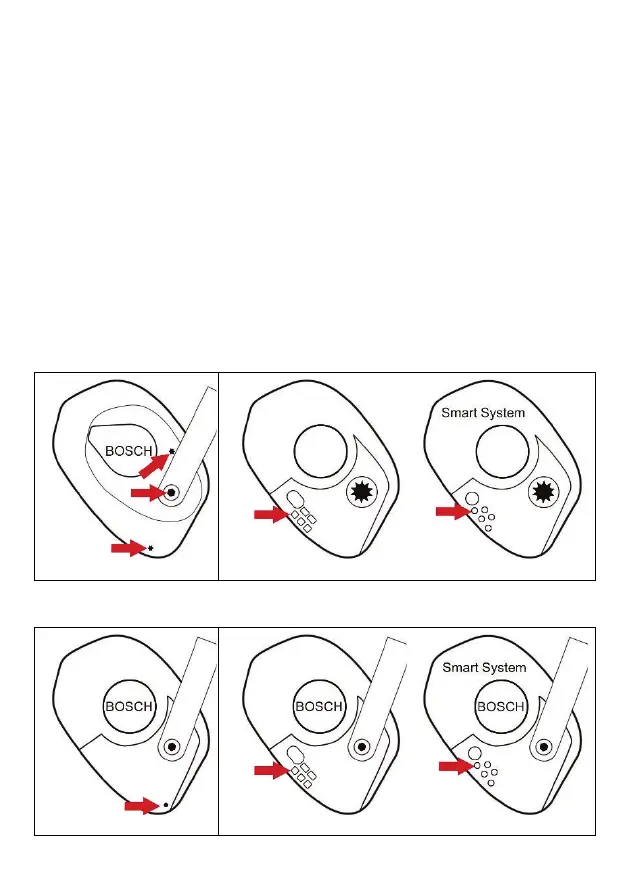 BOSCH

Smart System

BOSCH

BOSCH

Smart System

BOSCH