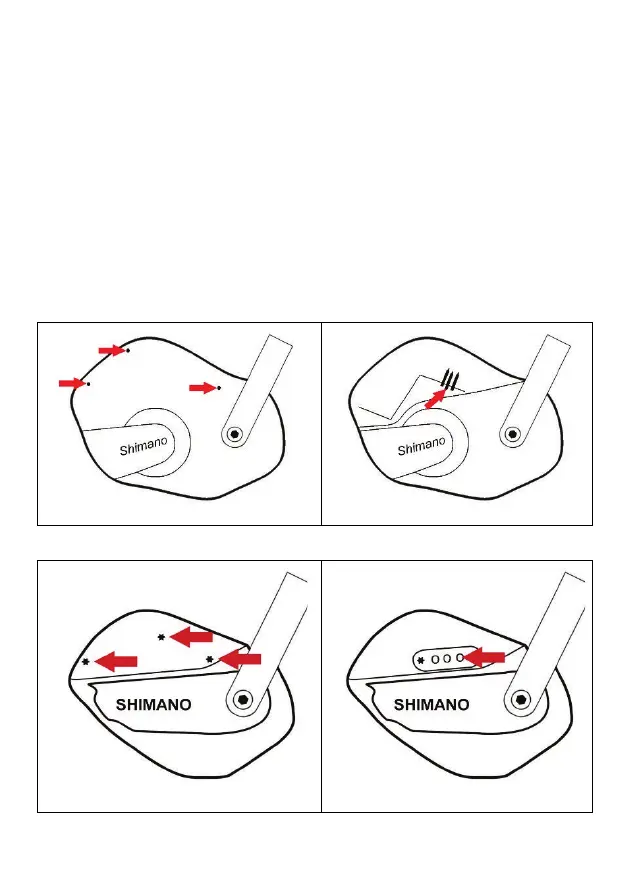 Shimano

Shimano

SHIMANO

SHIMANO