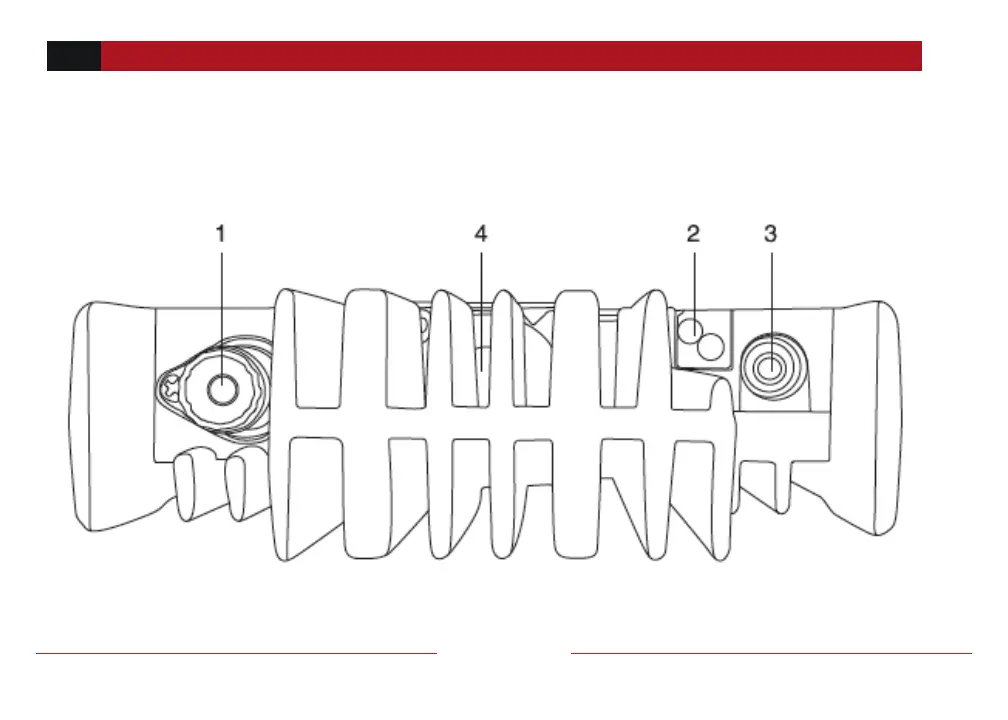 1

4

2

3