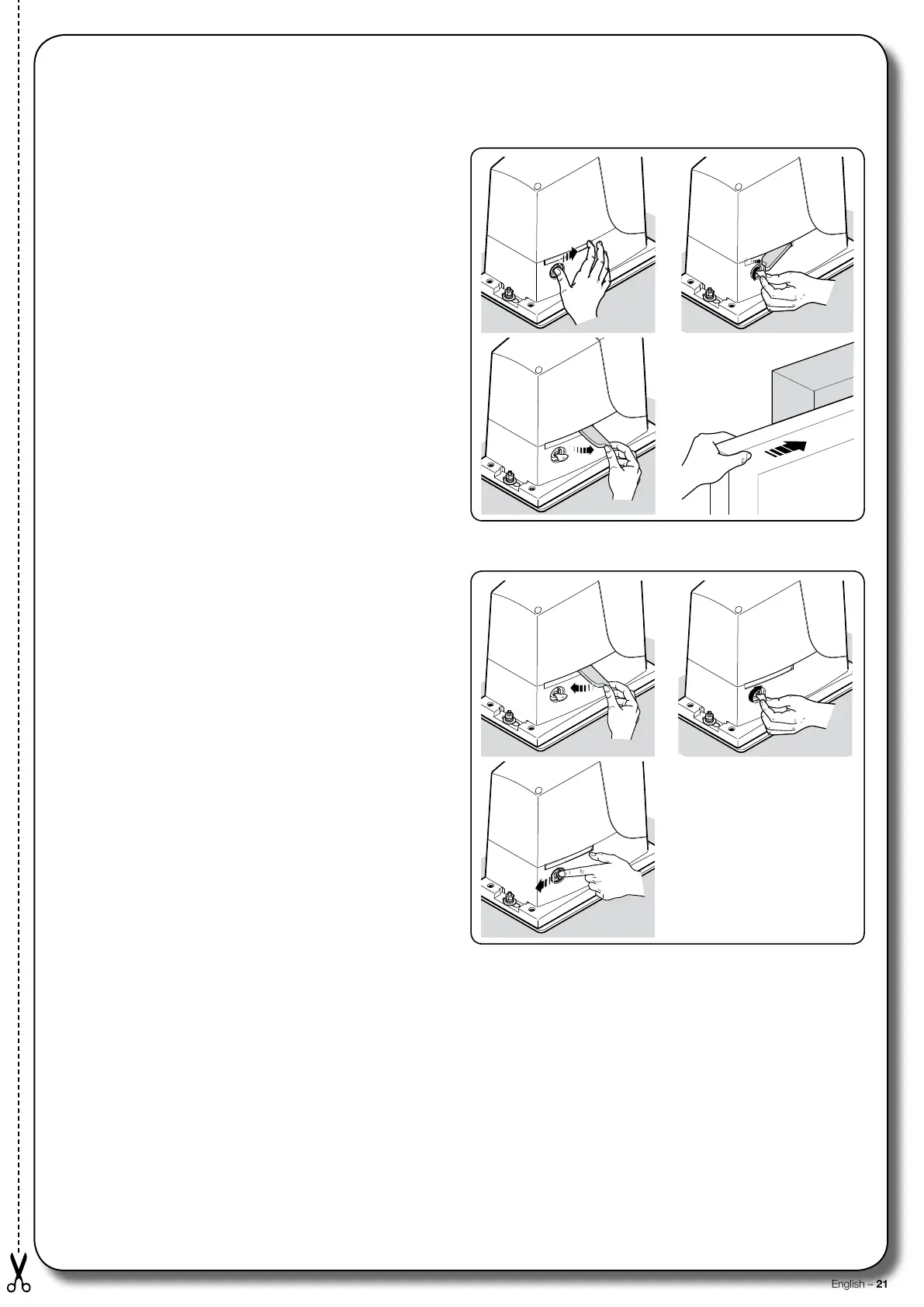 English – 21