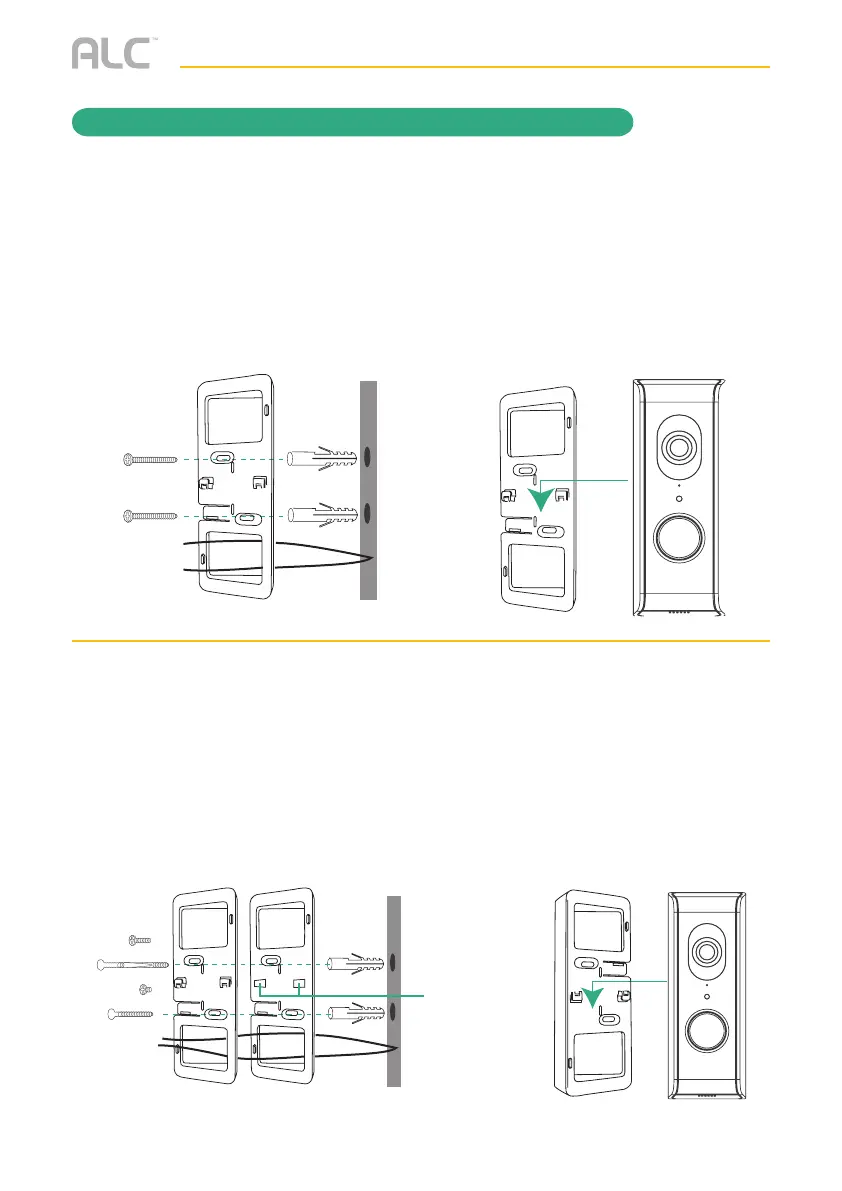 ALC™