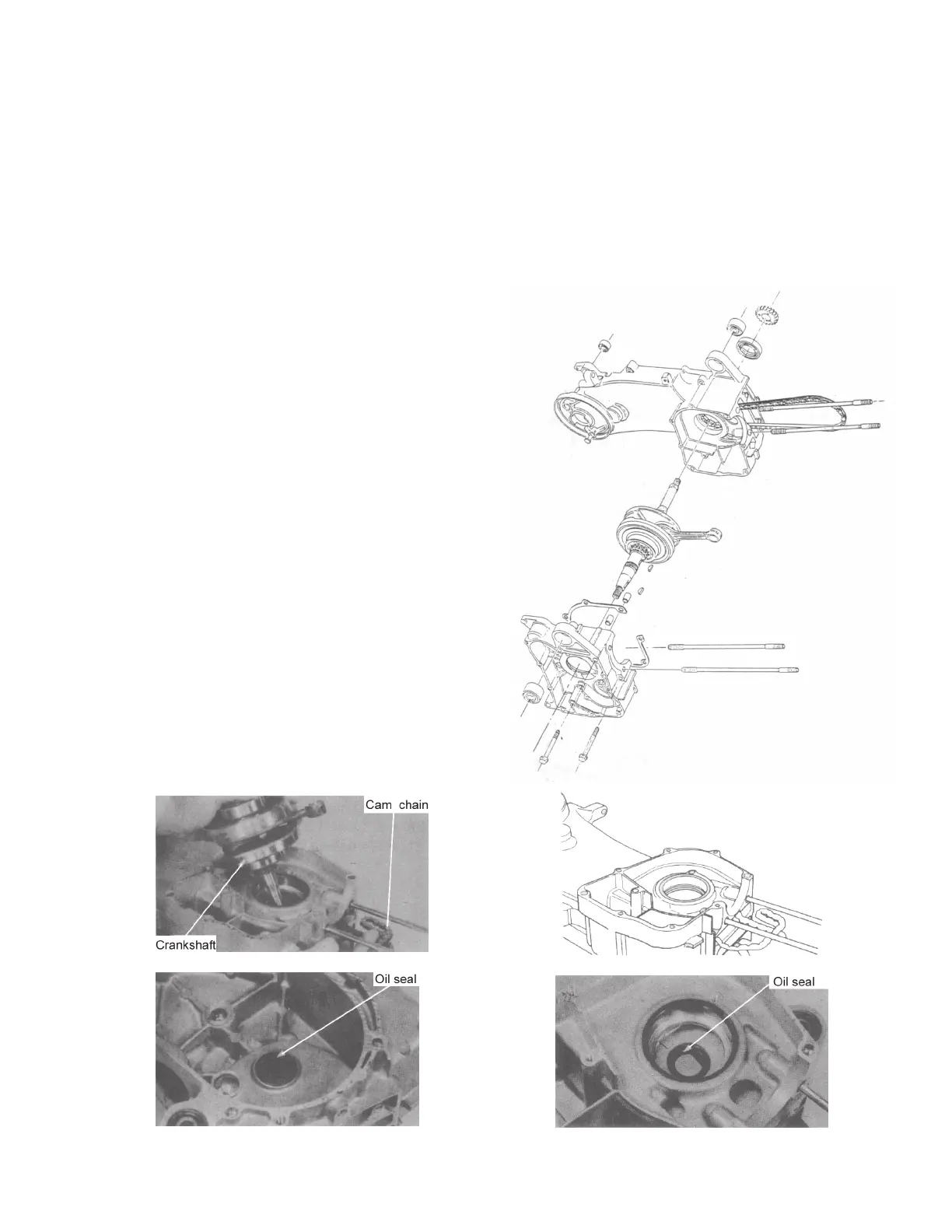 Cam chain

Crankshaft

Oil seal

Oil seal