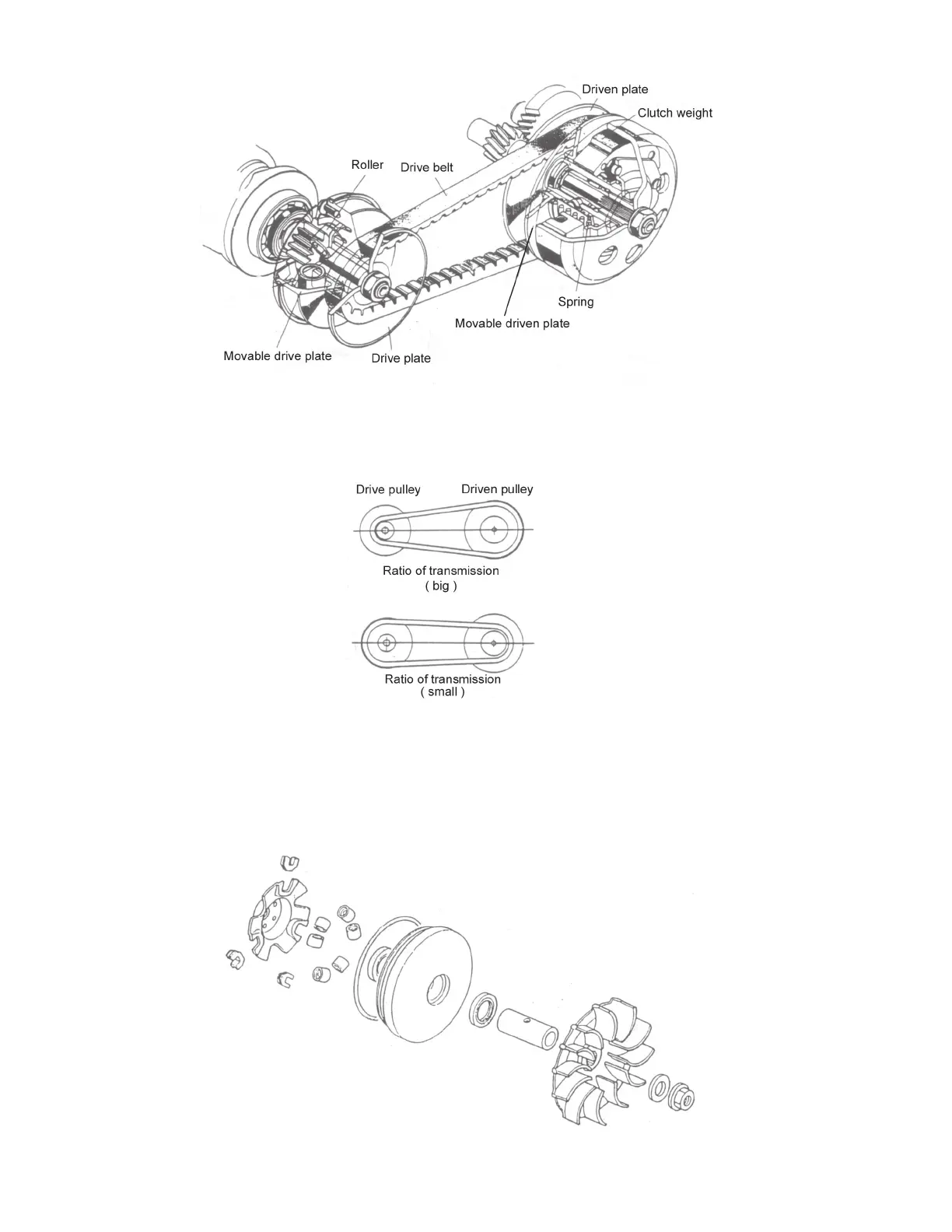 Driven plate
Clutch weight
Roller
Drive belt
Spring
Movable driven plate
Movable drive plate
Drive plate

Drive pulley
Driven pulley
Ratio of transmission
( big )

Ratio of transmission
( small )