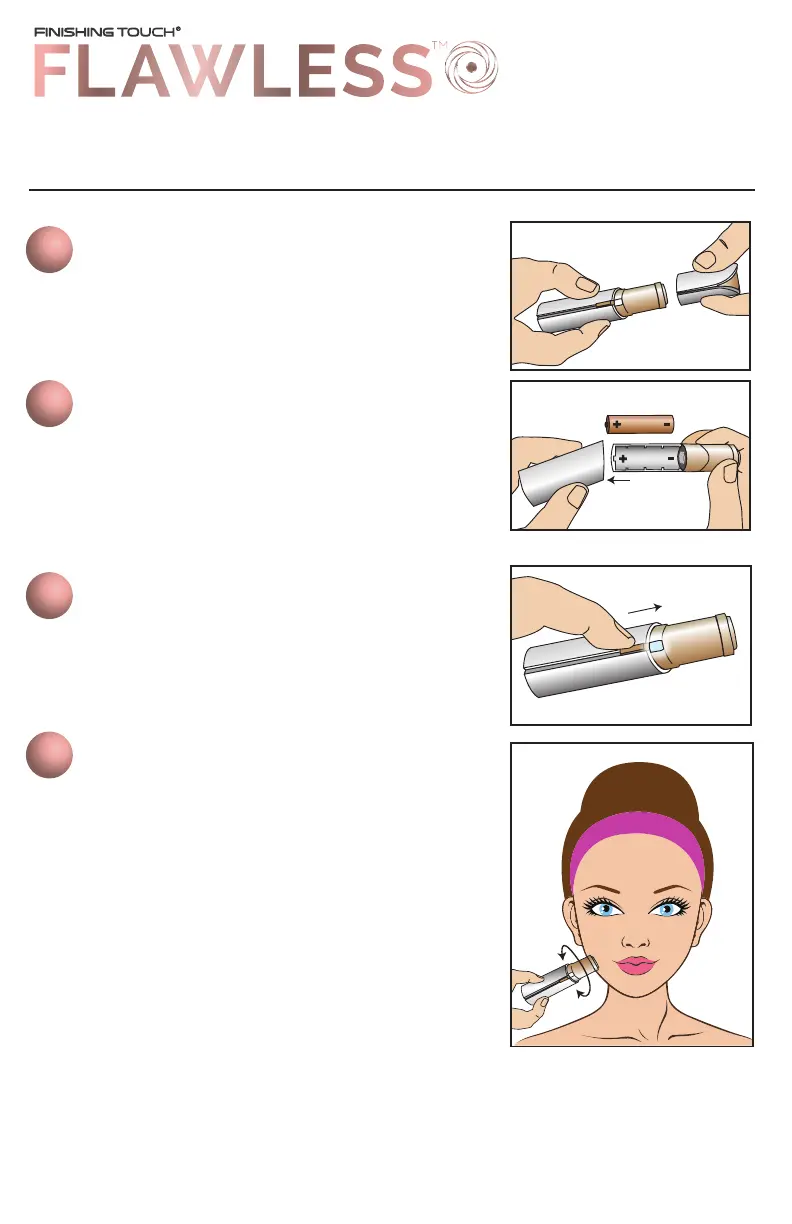 FINISHING TOUCH®
FLAWLESS™

+ -

+ -