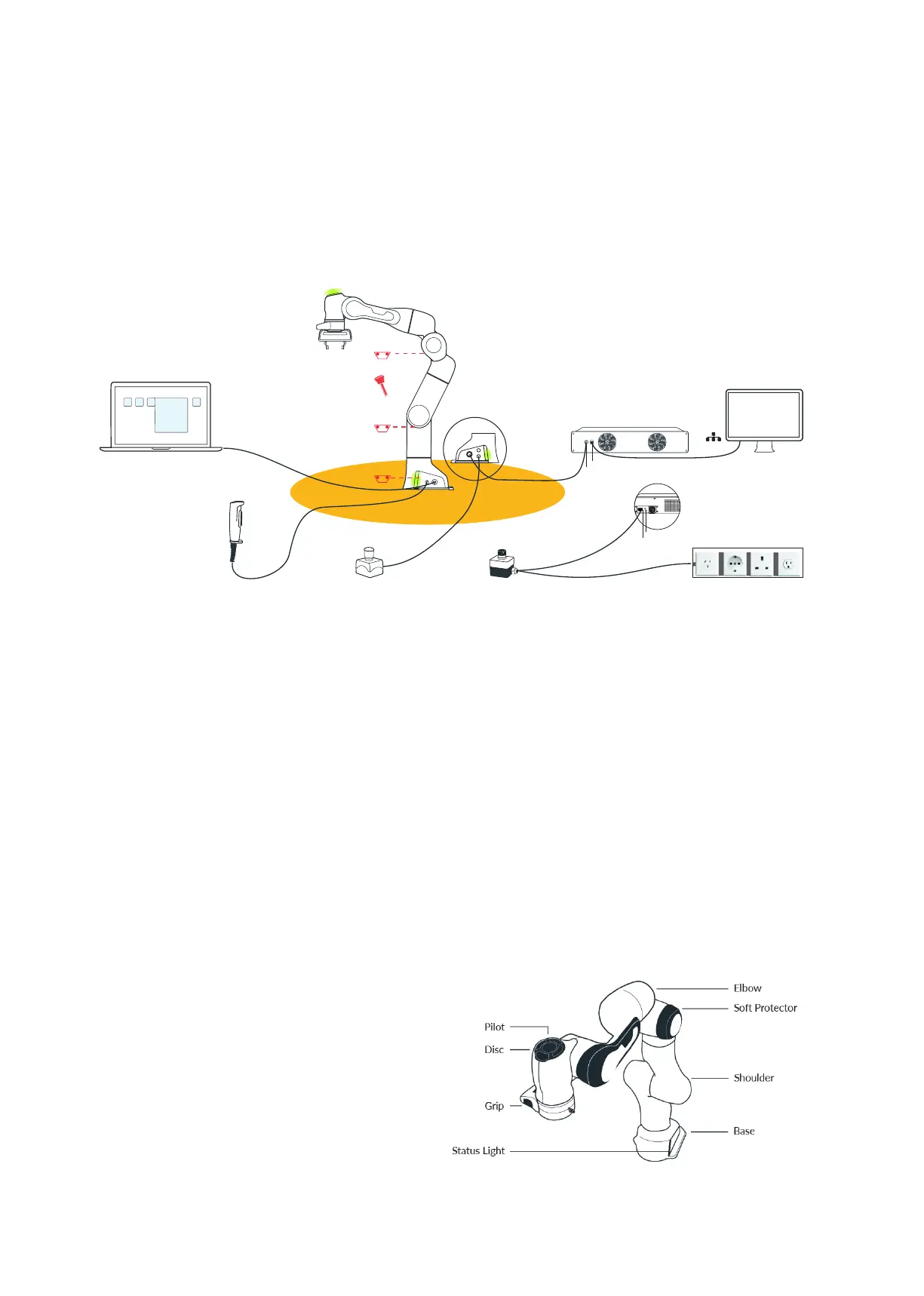 Elbow
Soft Protector
Pilot
Disc
Shoulder
Grip
Base
Status Light