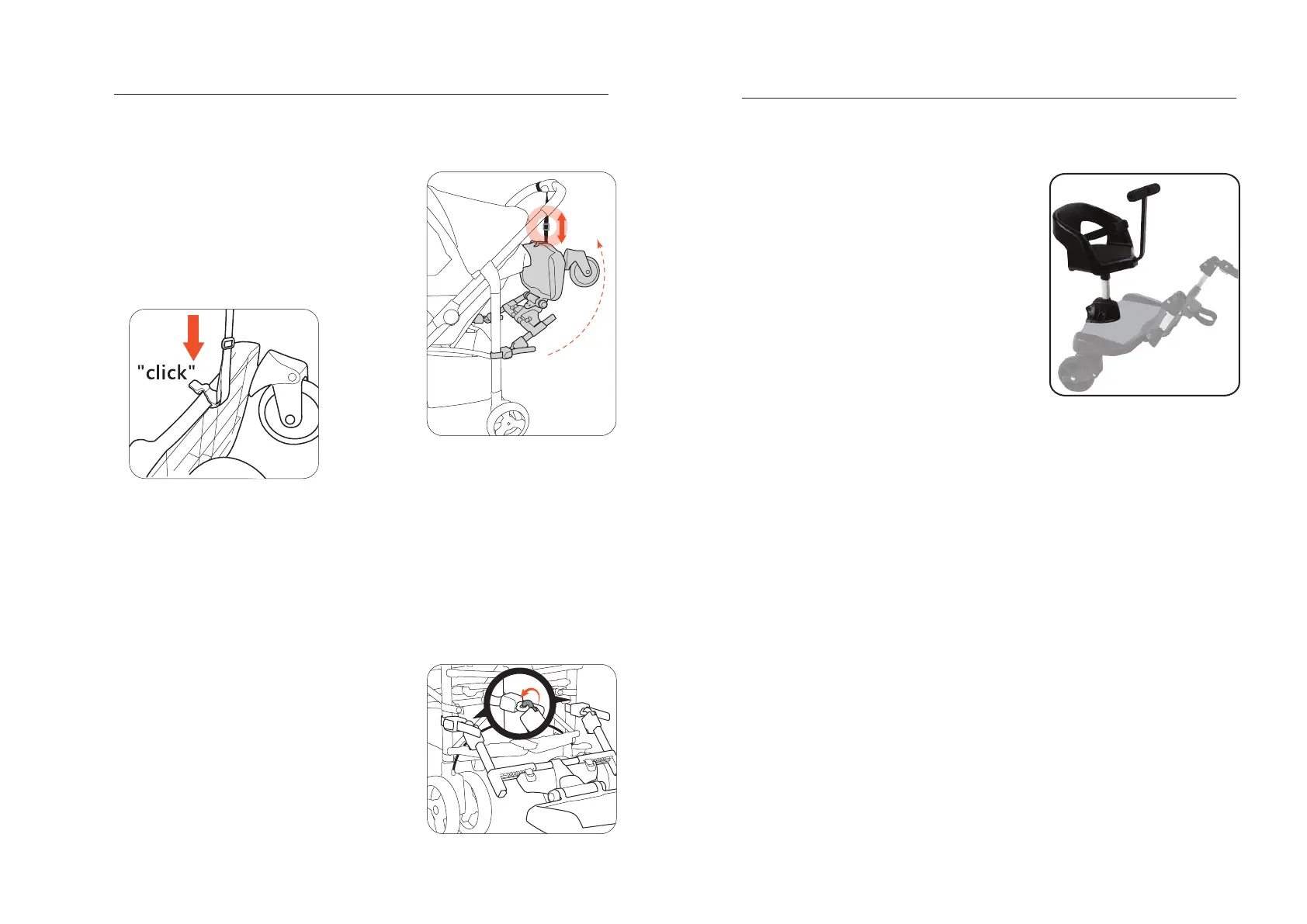 "click"