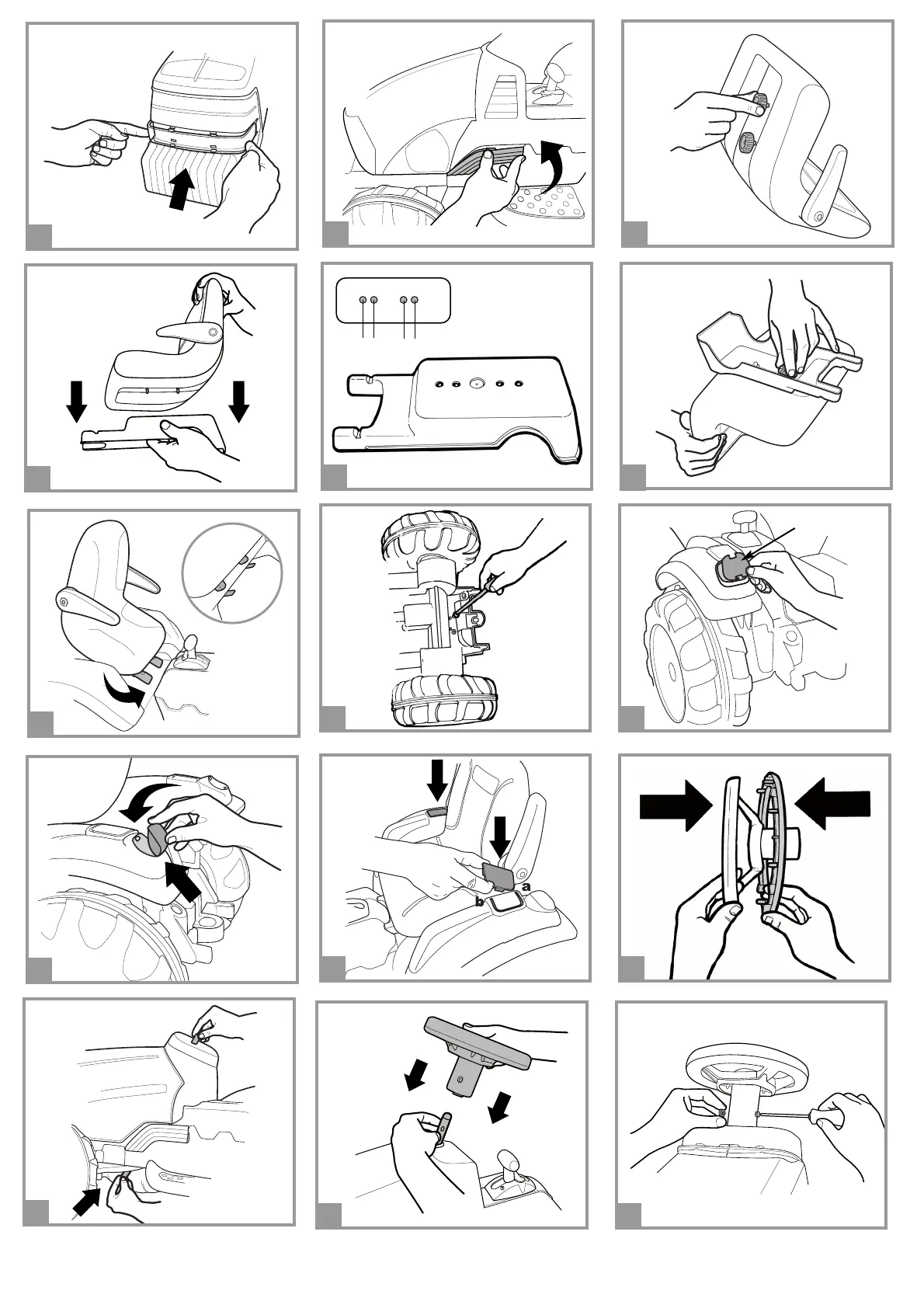 a
b