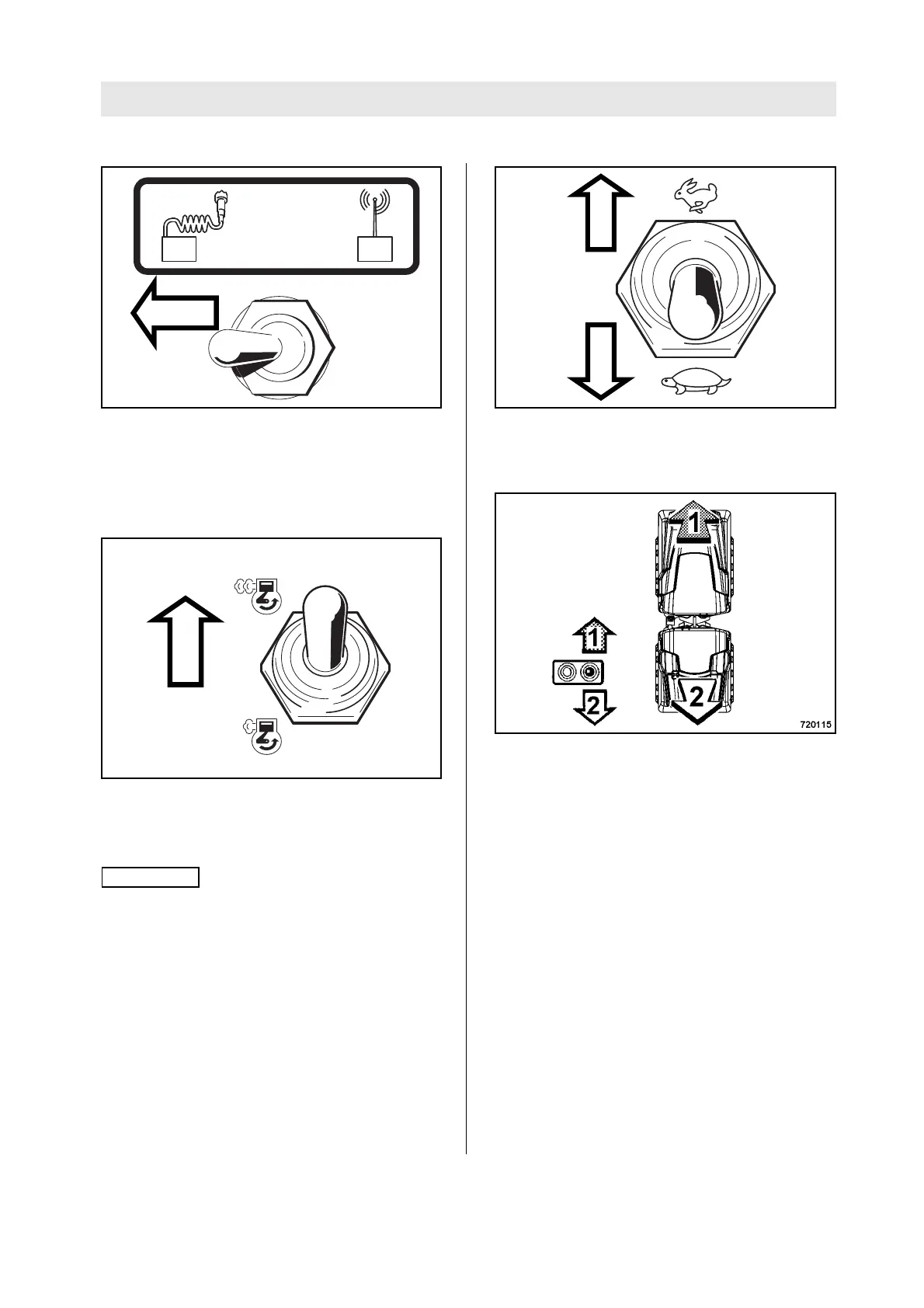 1

1

2

2

720115