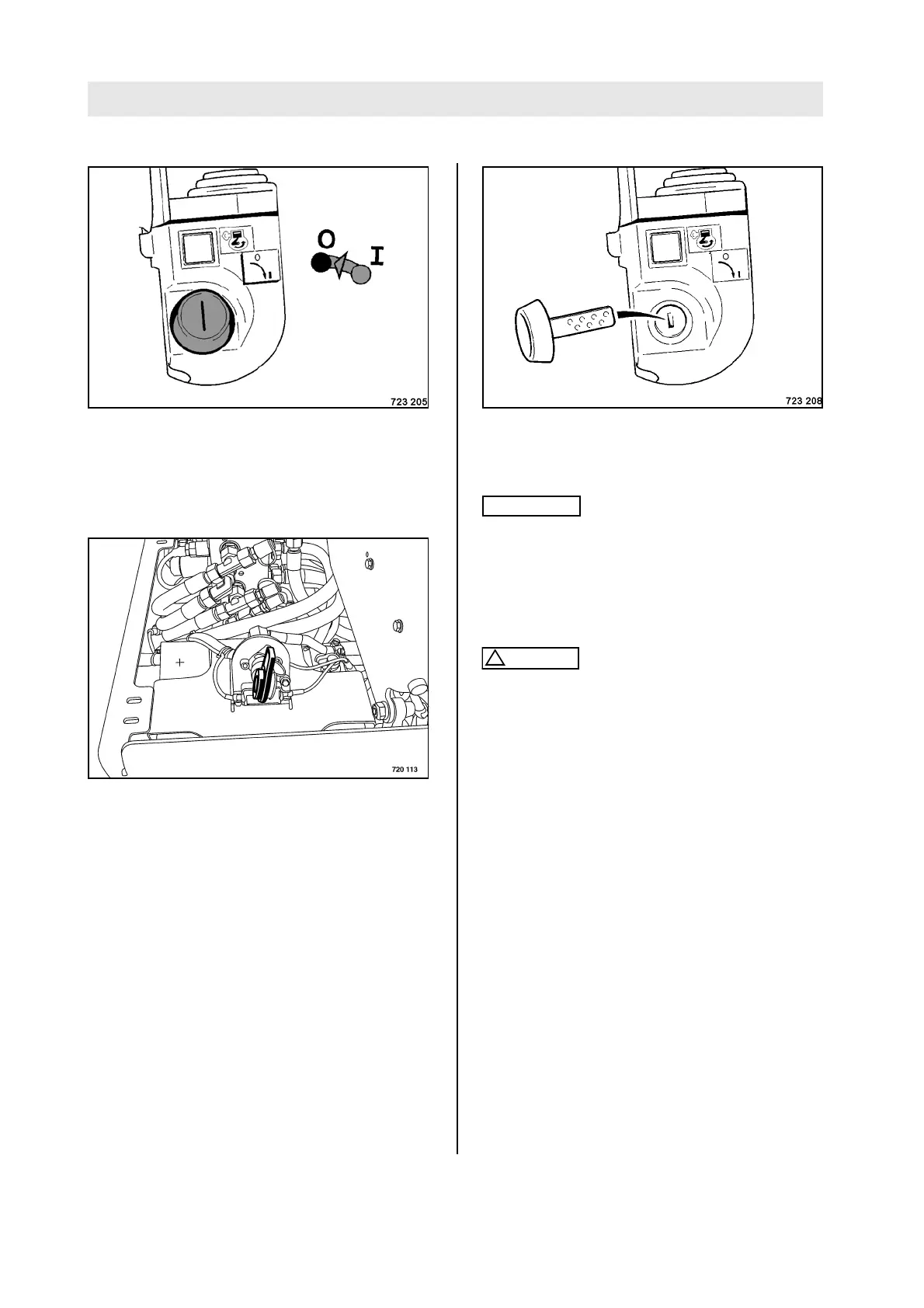 O

I

723 205

720 113

723 208