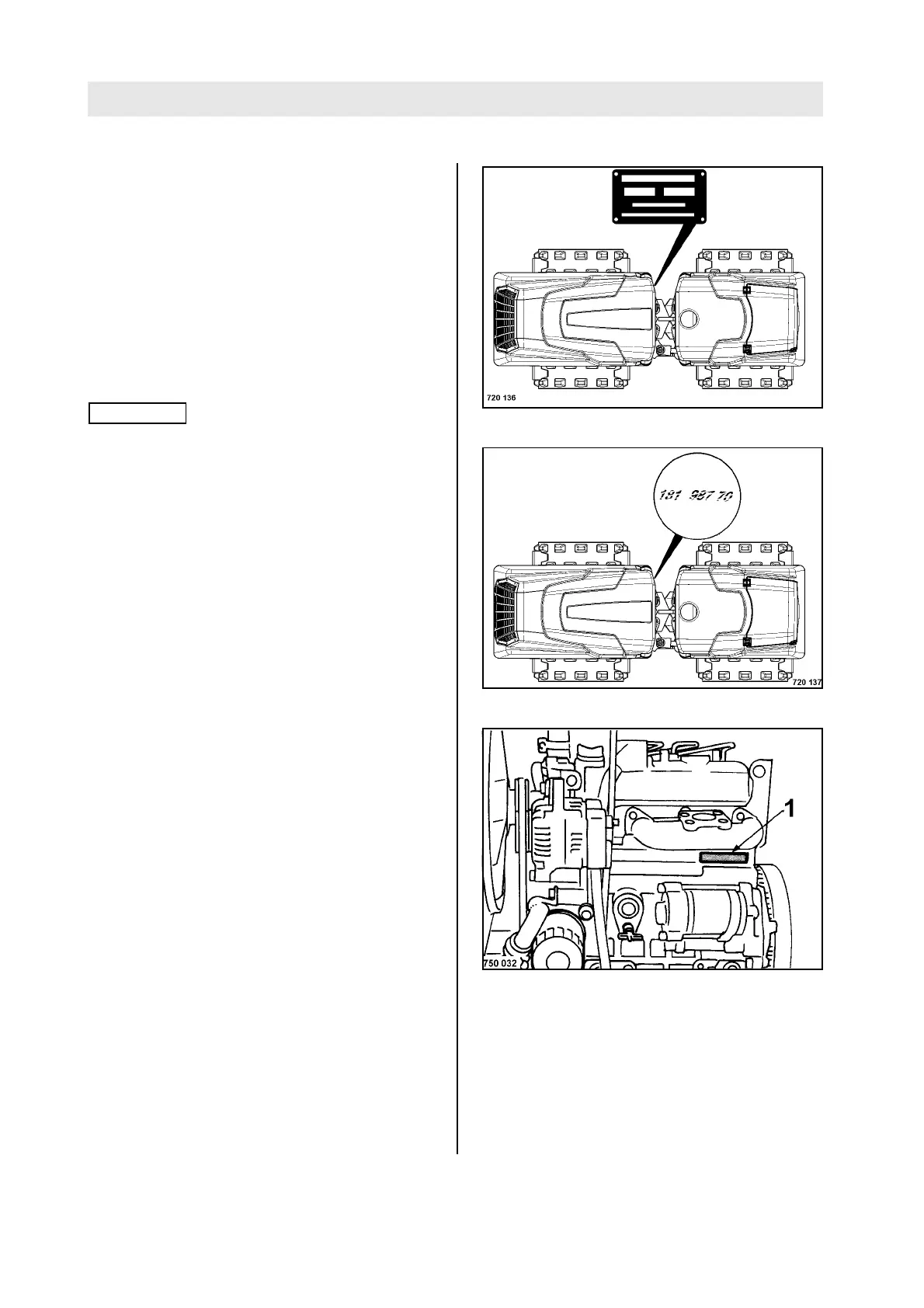 720 136

181 987 70

720 137

1

750 032