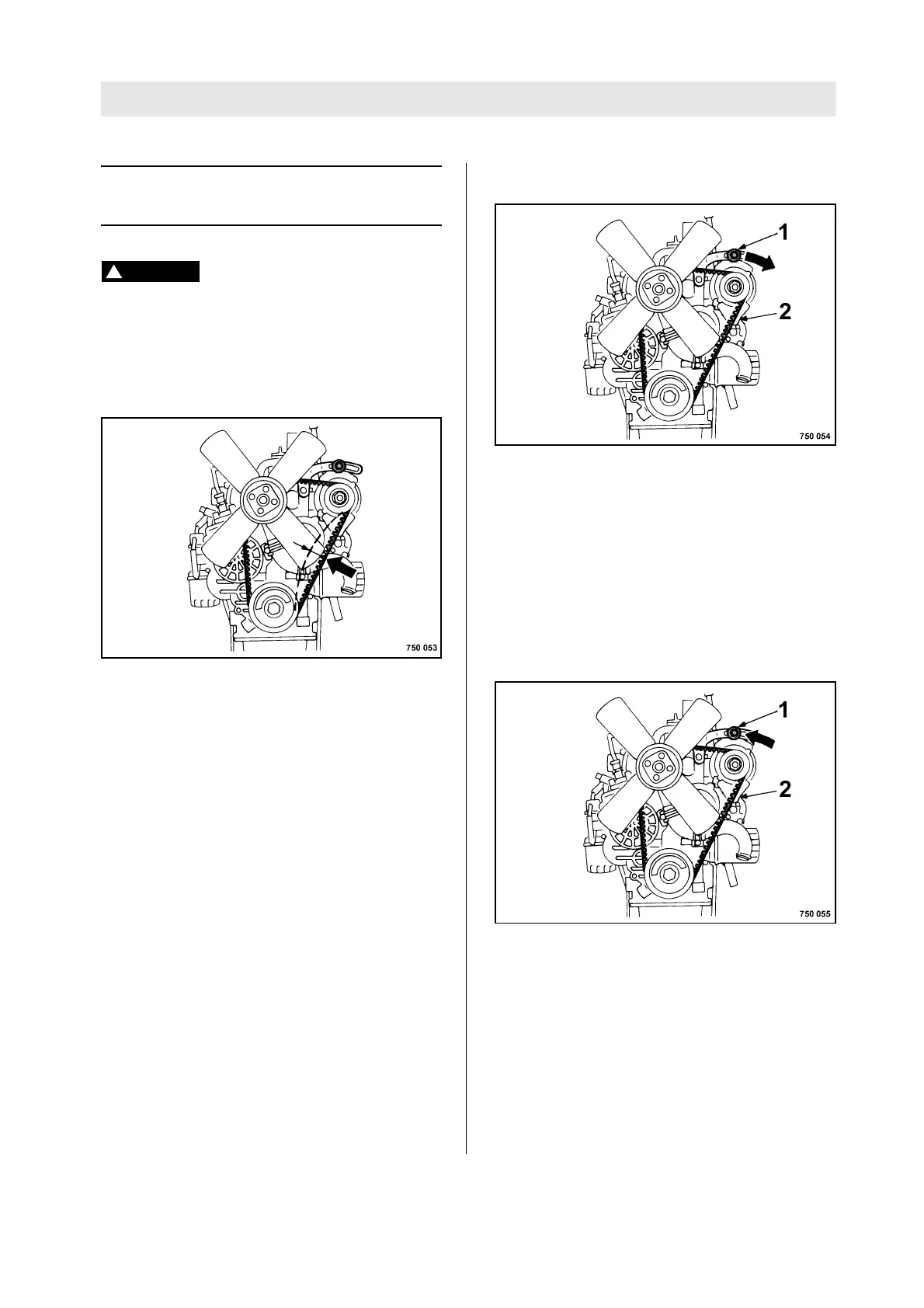 750 053

1

2

750 054

1

2

750 055