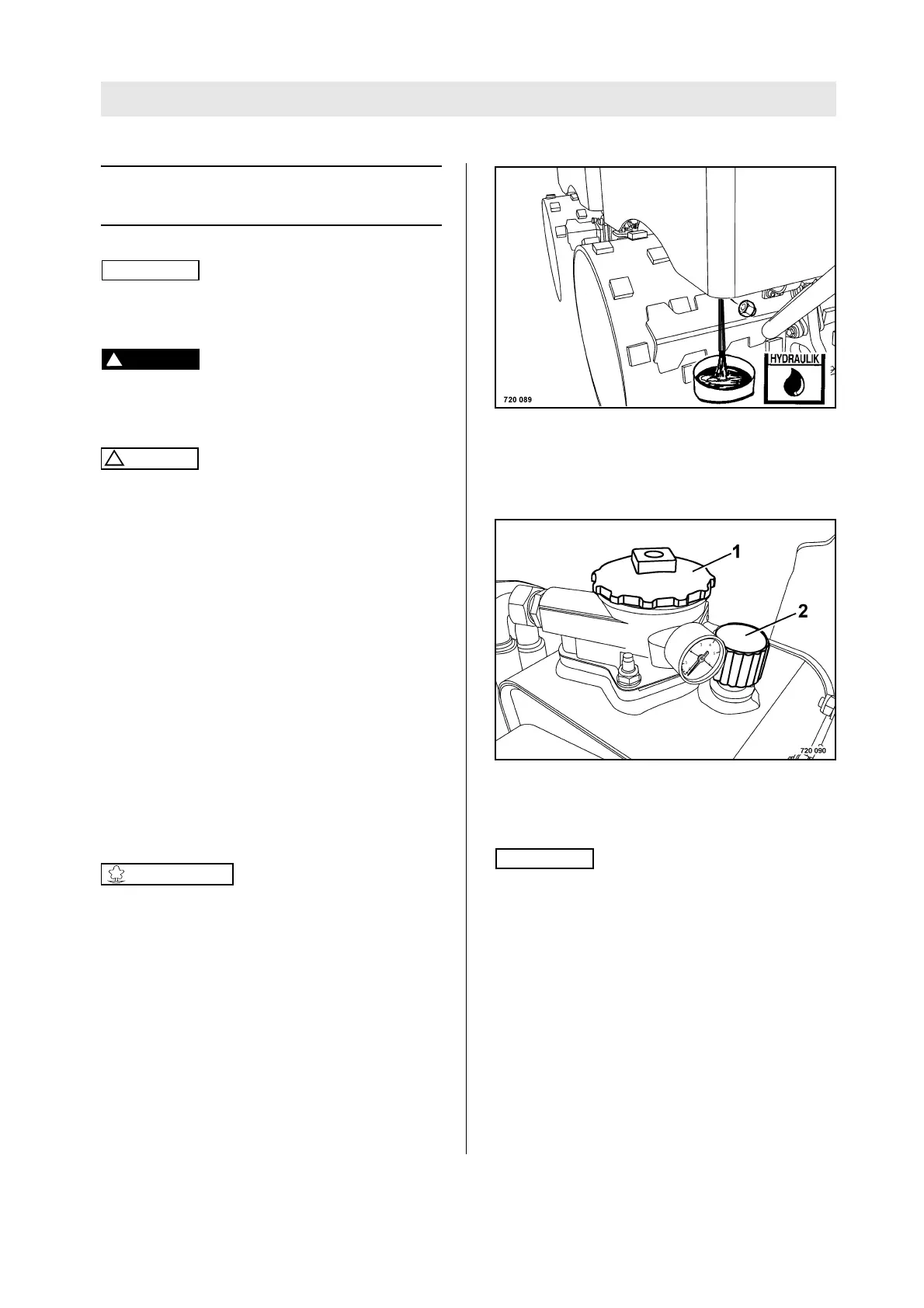 HYDRAULIK

720 089

1

2

720 090