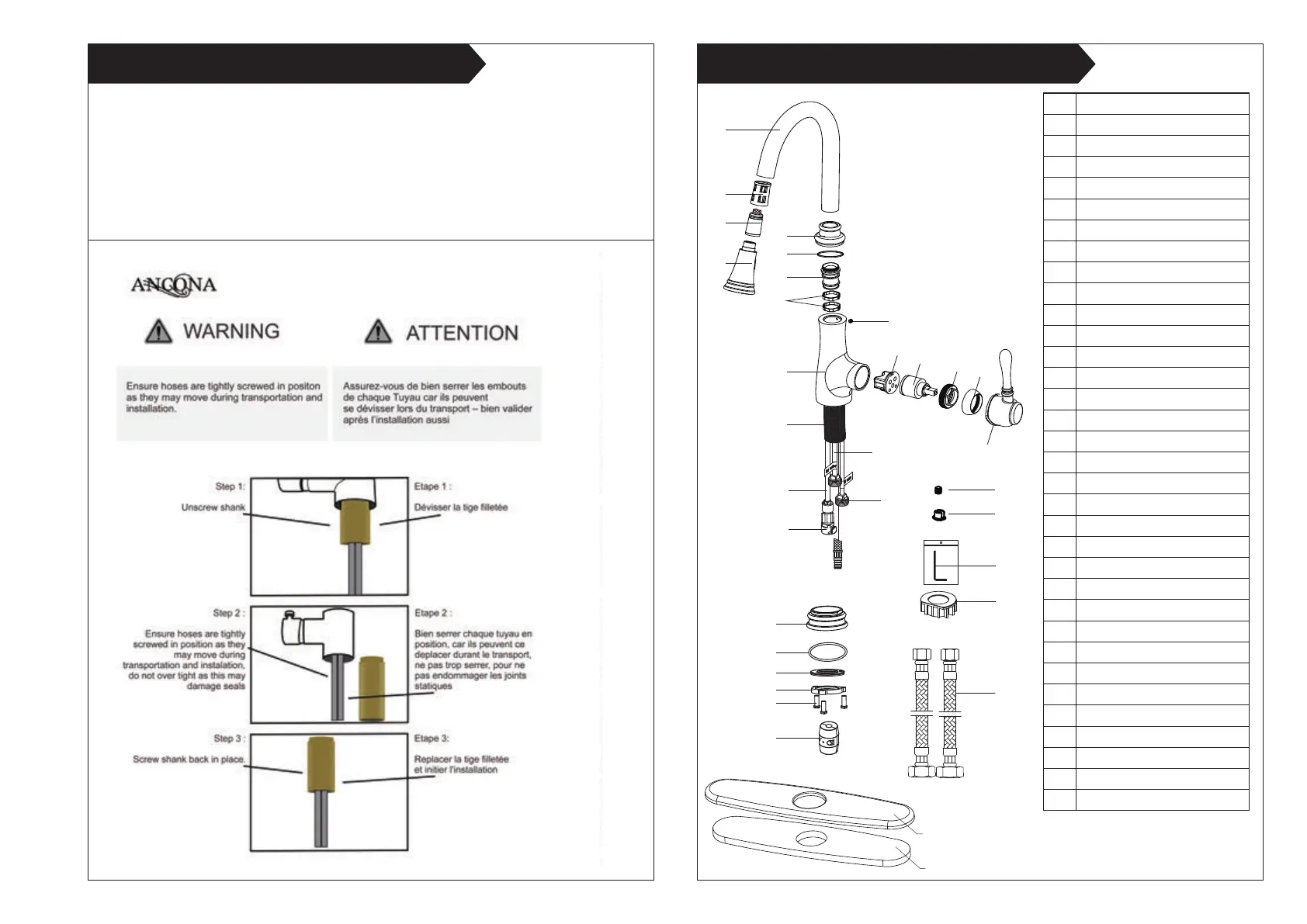 ANCONA

WARNING

ATTENTION

Ensure hoses are tightly screwed in positon as they may move during transportation and installation.

Assurez-vous de bien serrer les embouts de chaque Tuyau car ils peuvent se dévisser lors du transport – bien valider après l'installation aussi

Step 1:
Unscrew shank

Etape 1 :
Dévisser la tige filletée

Step 2 :
Ensure hoses are tightly screwed in position as they may move during transportation and instalation, do not over tight as this may damage seals

Etape 2 :
Bien serrer chaque tuyau en position, car ils peuvent ce deplacer durant le transport, ne pas trop serrer, pour ne pas endommager les joints statiques

Step 3 :
Screw shank back in place.

Etape 3:
Replacer la tige filletée et initier l'installation