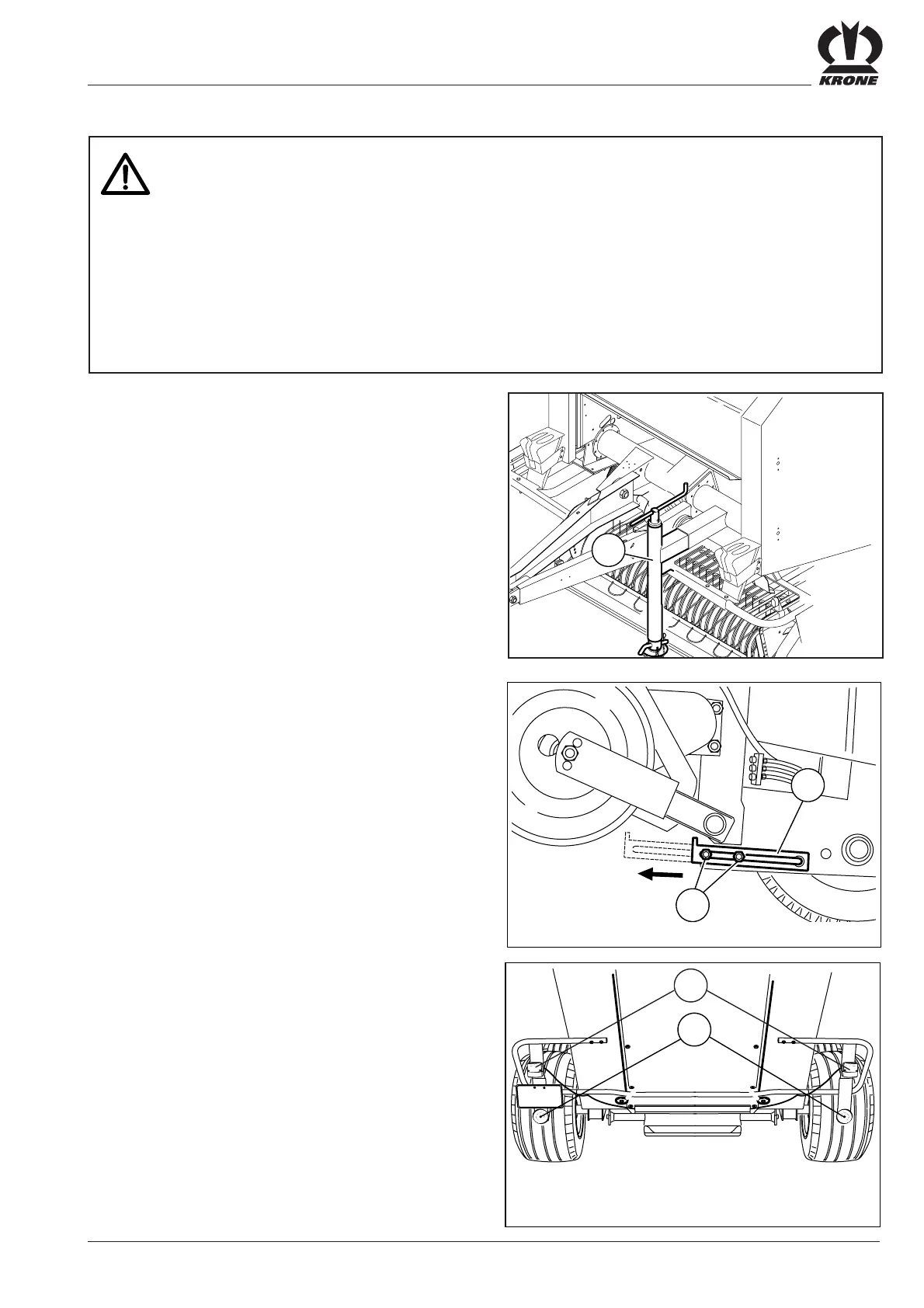 KRONE