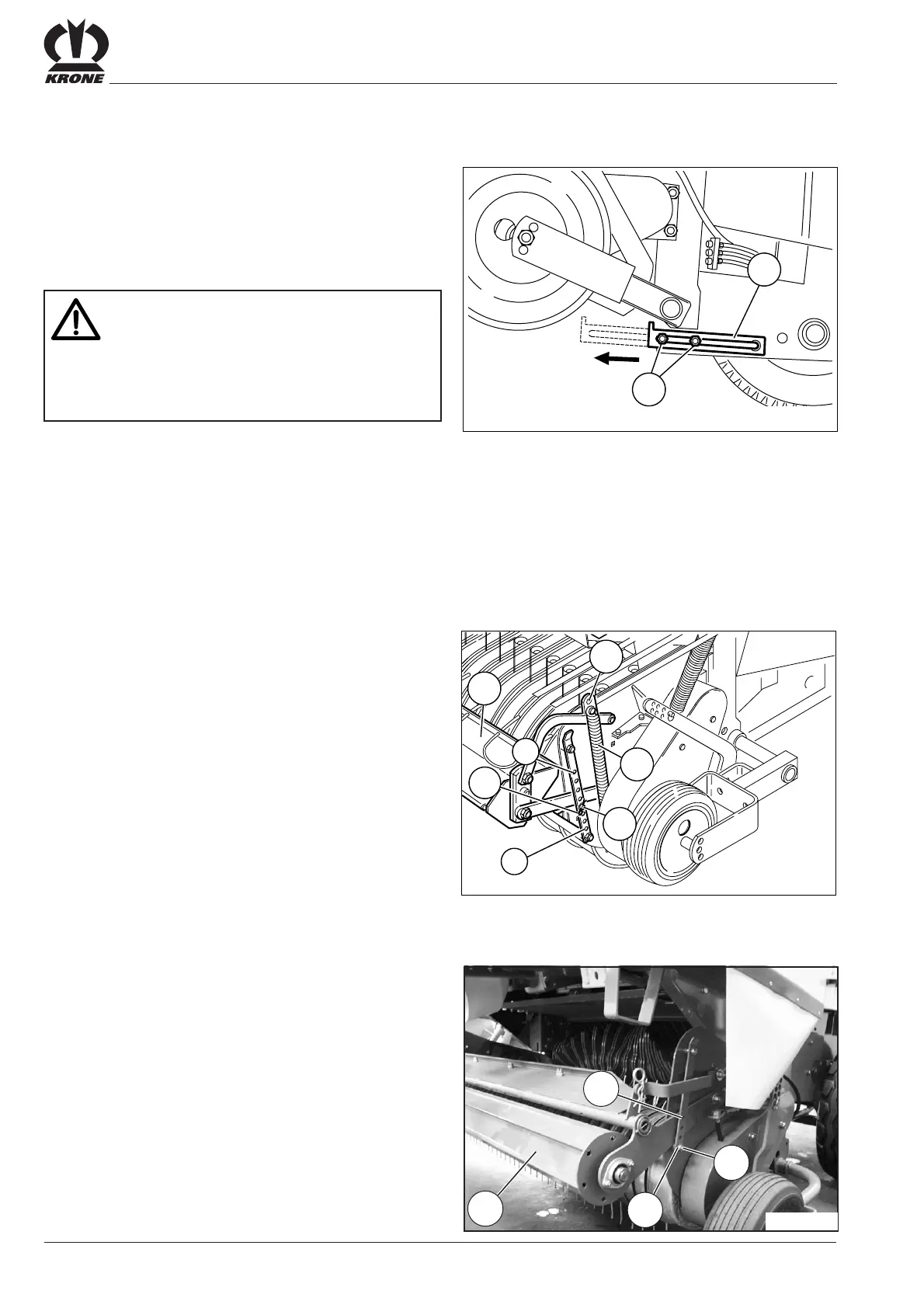 KRONE