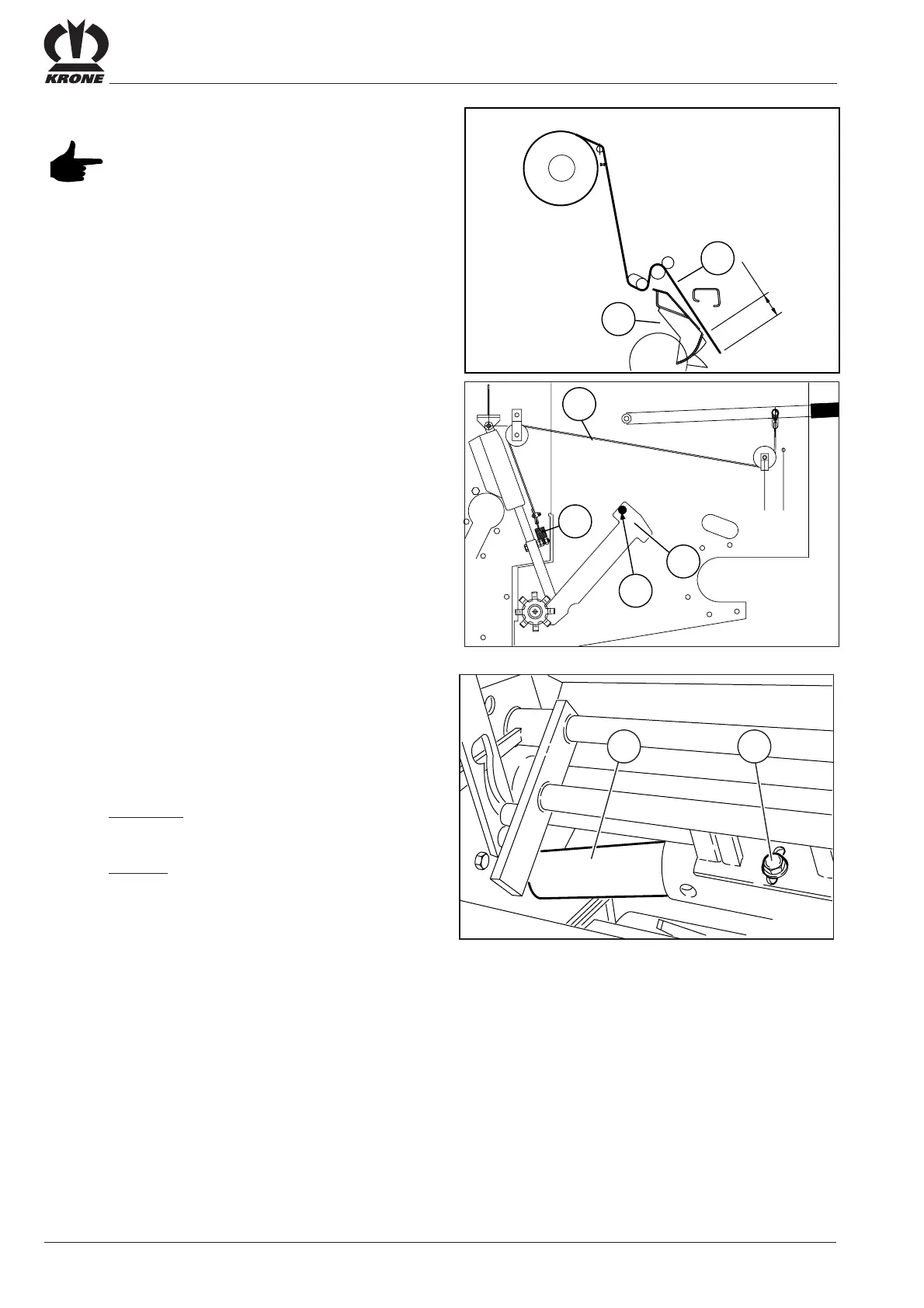 KRONE