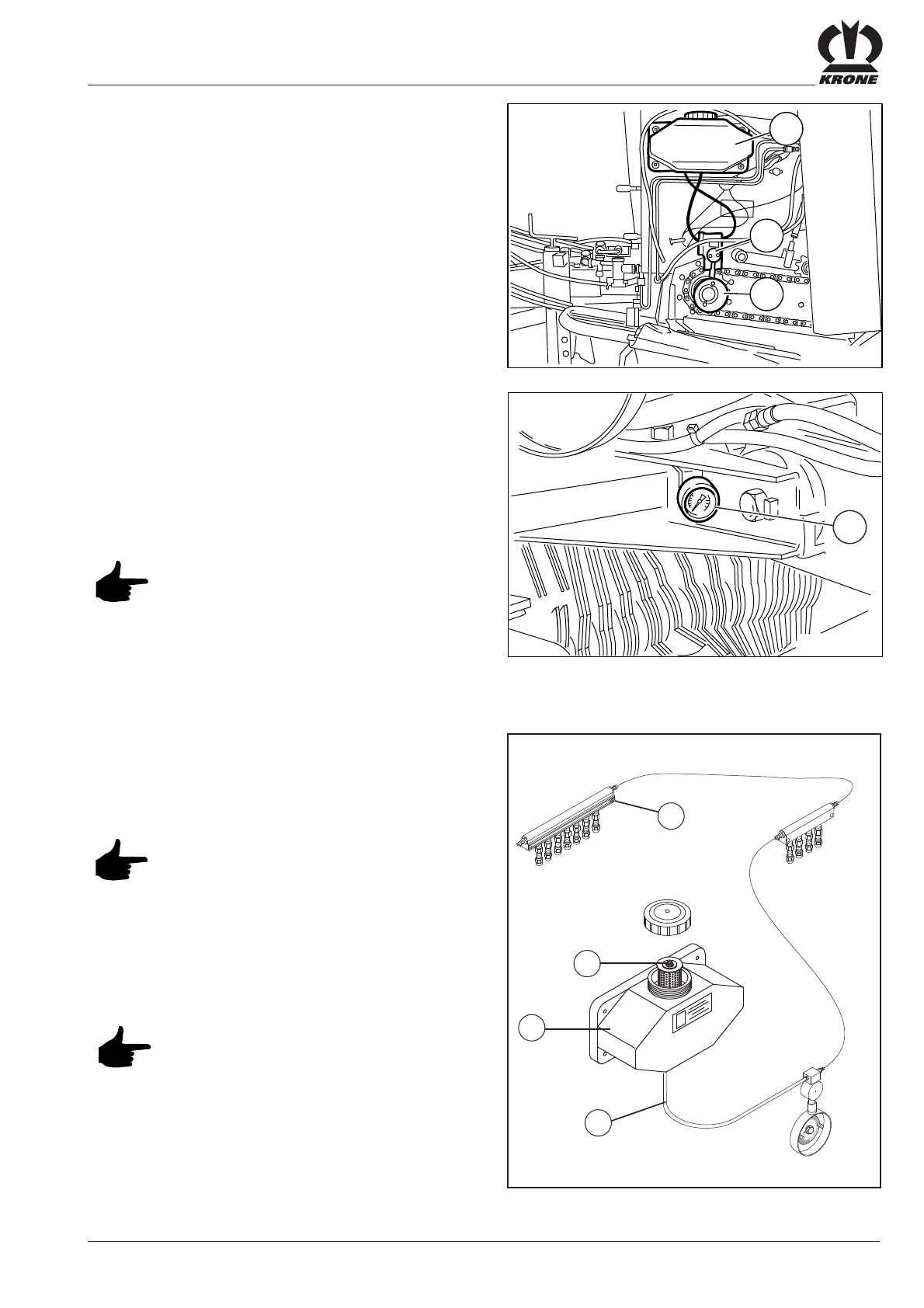 KRONE