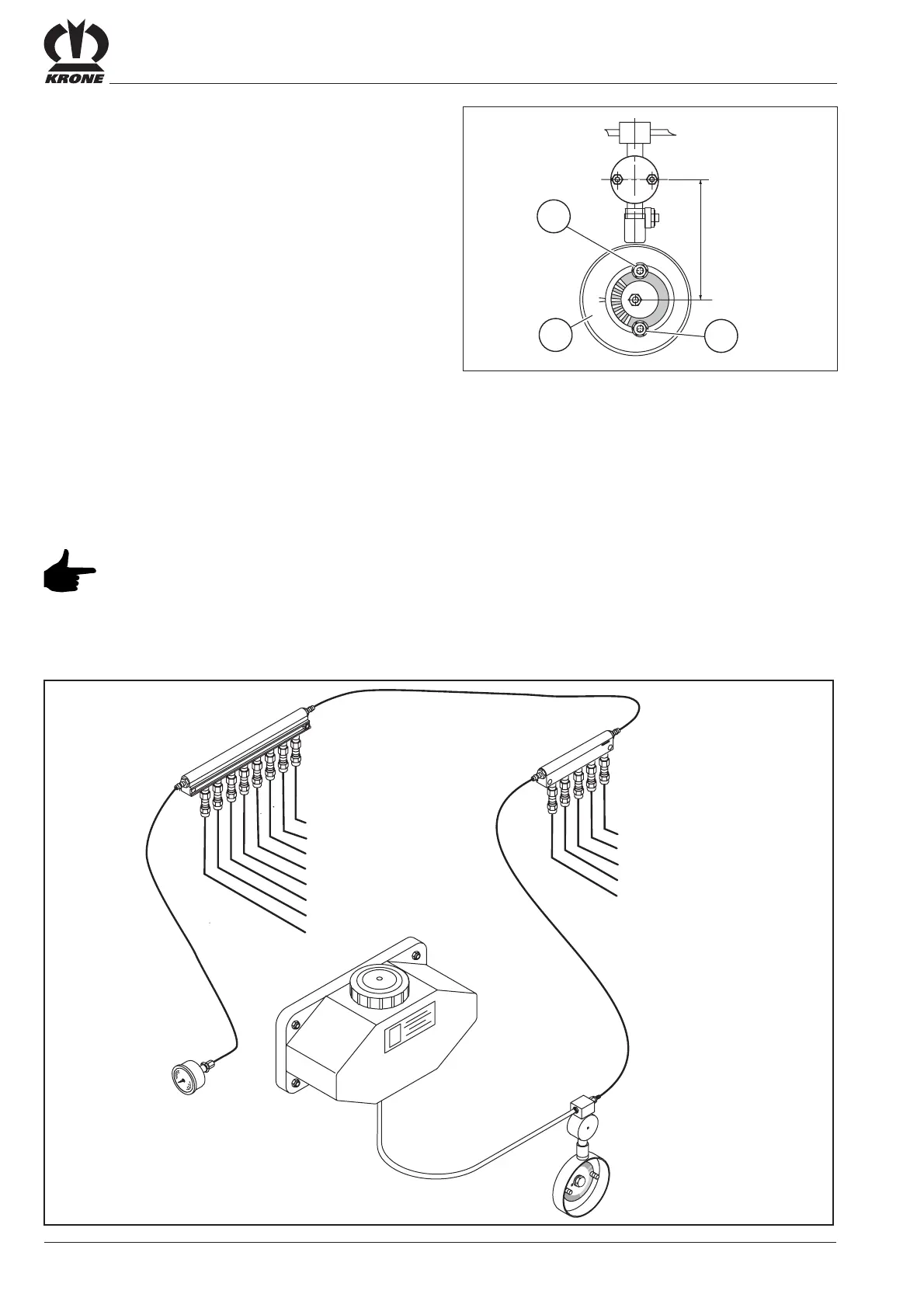 KRONE