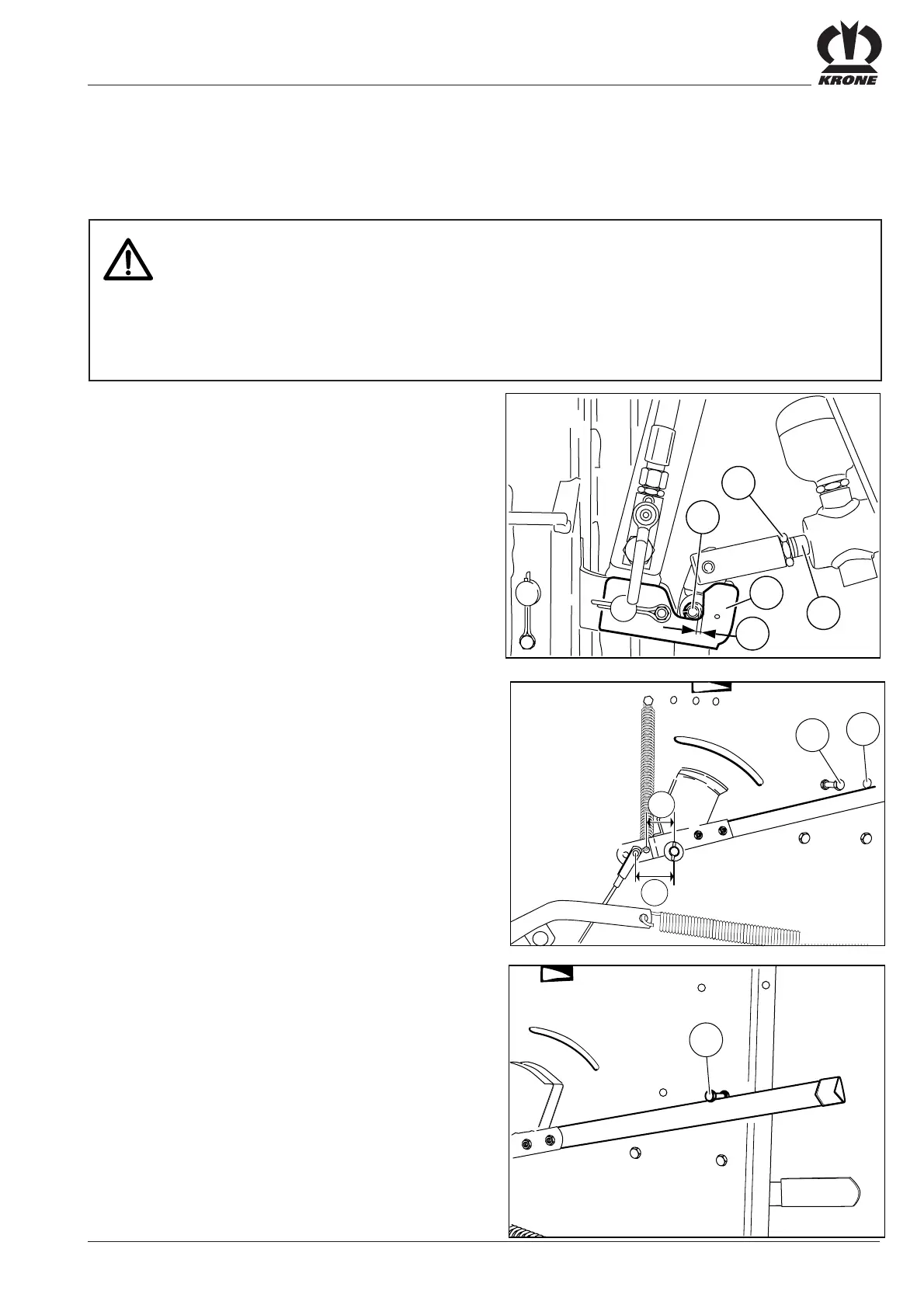 KRONE