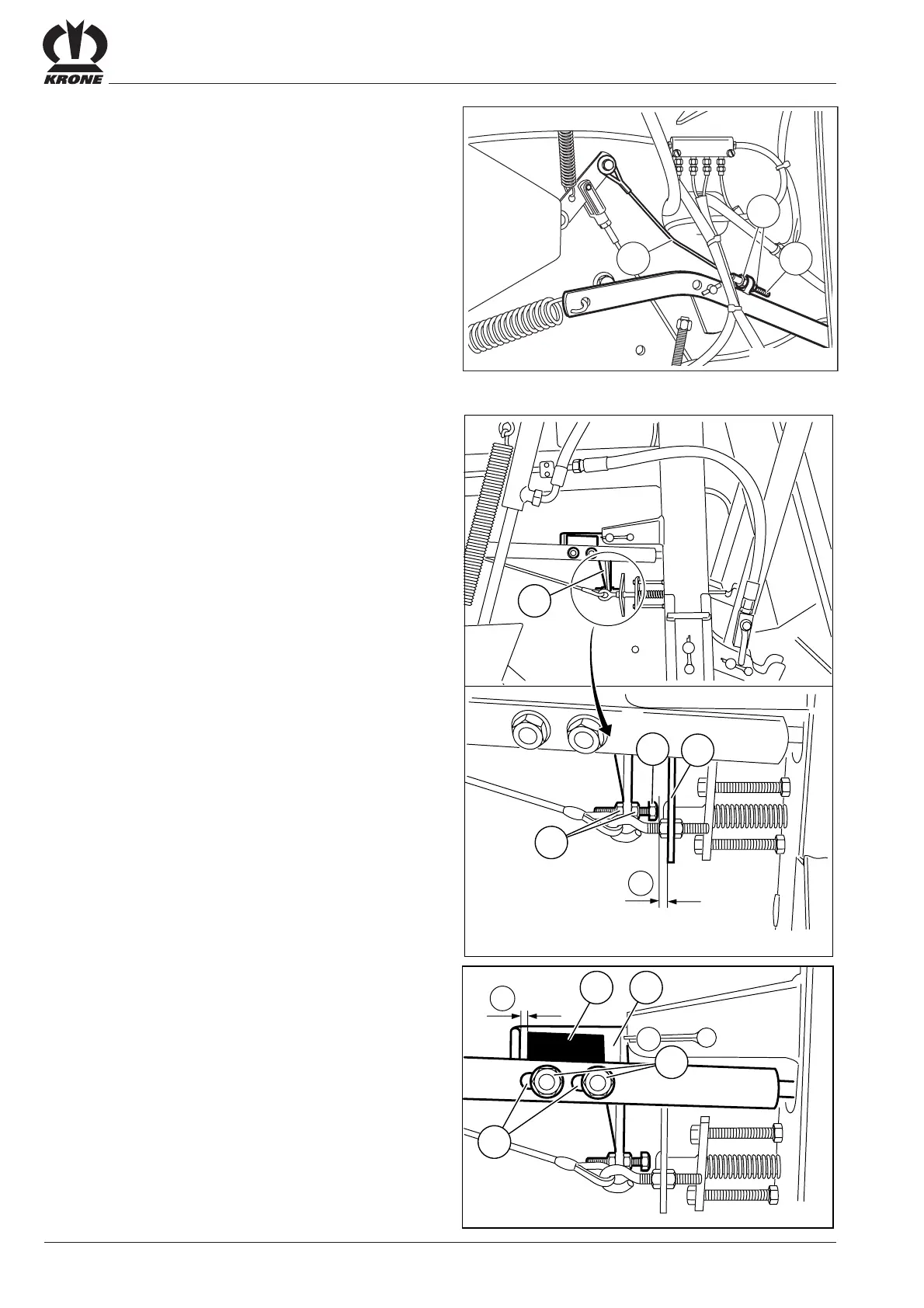 KRONE