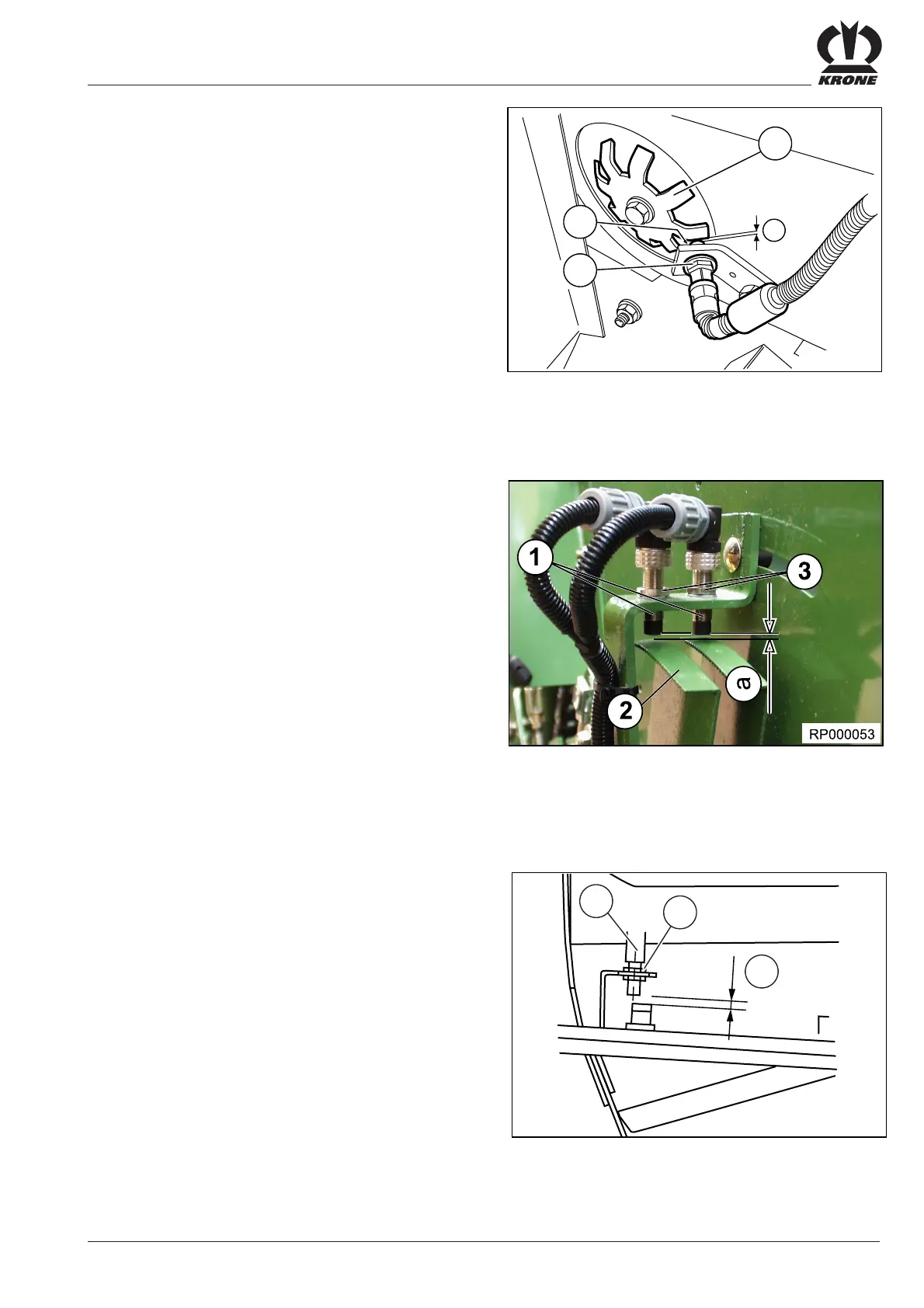 KRONE

1

3

2

a

RP000053