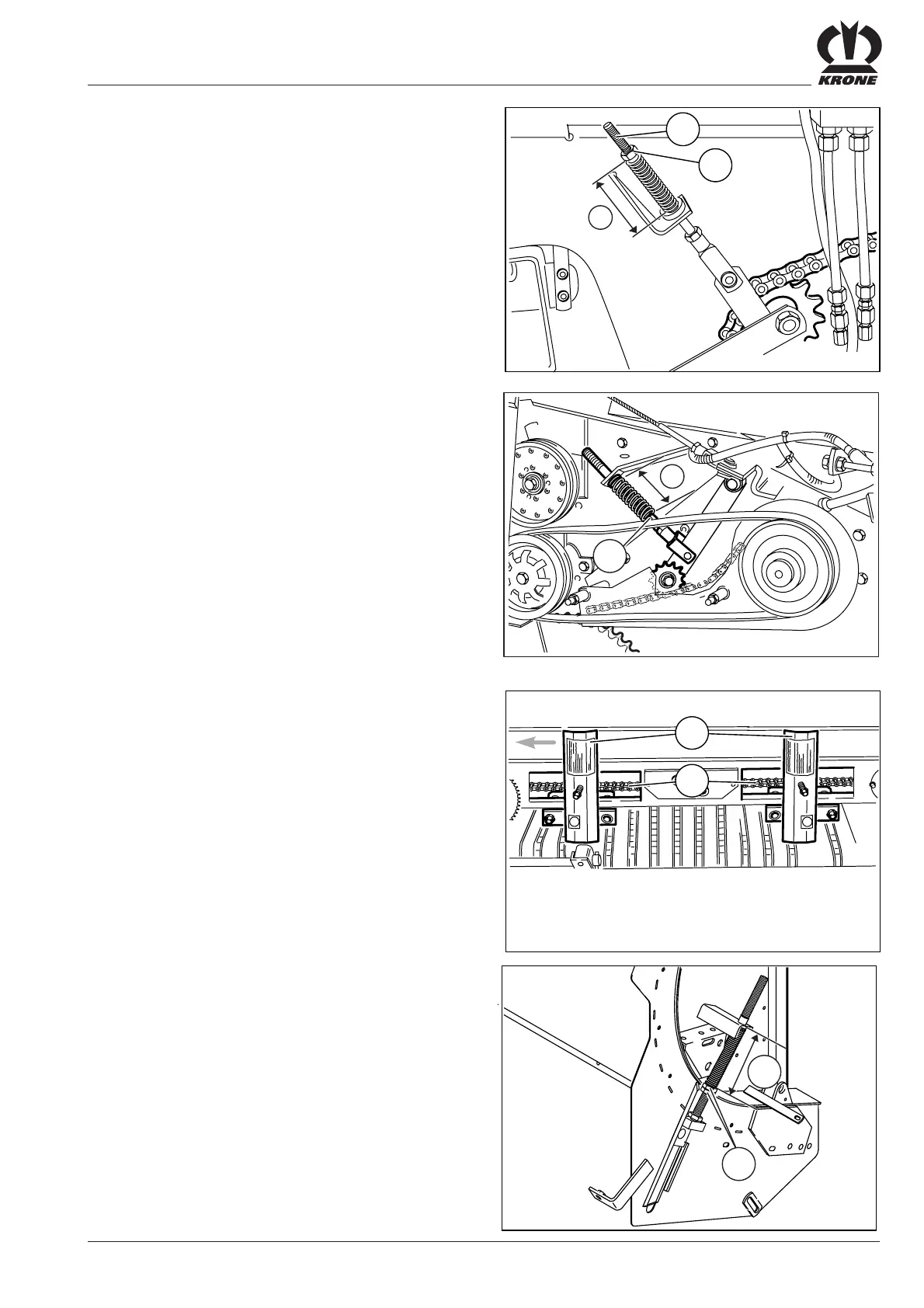 KRONE