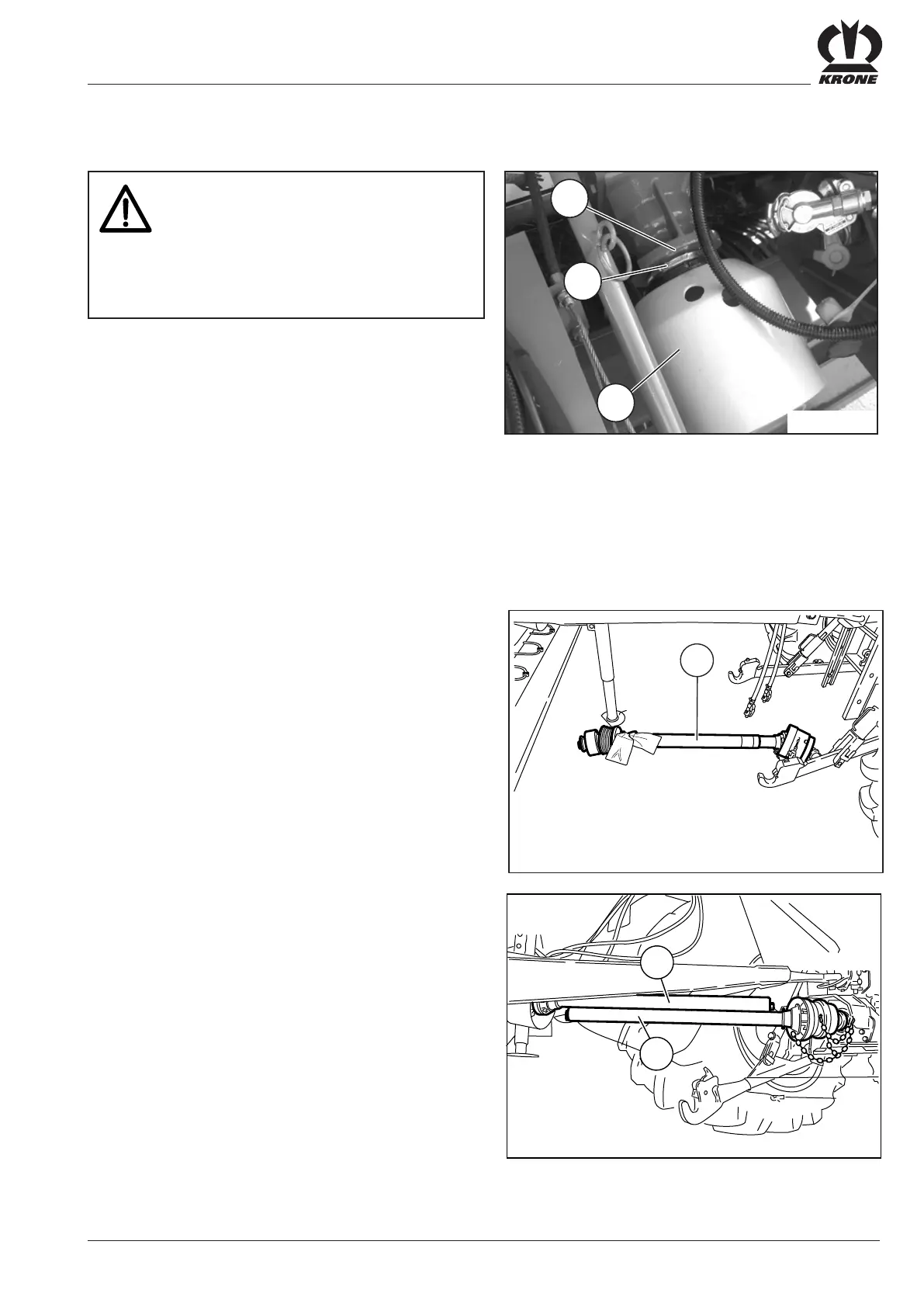 KRONE