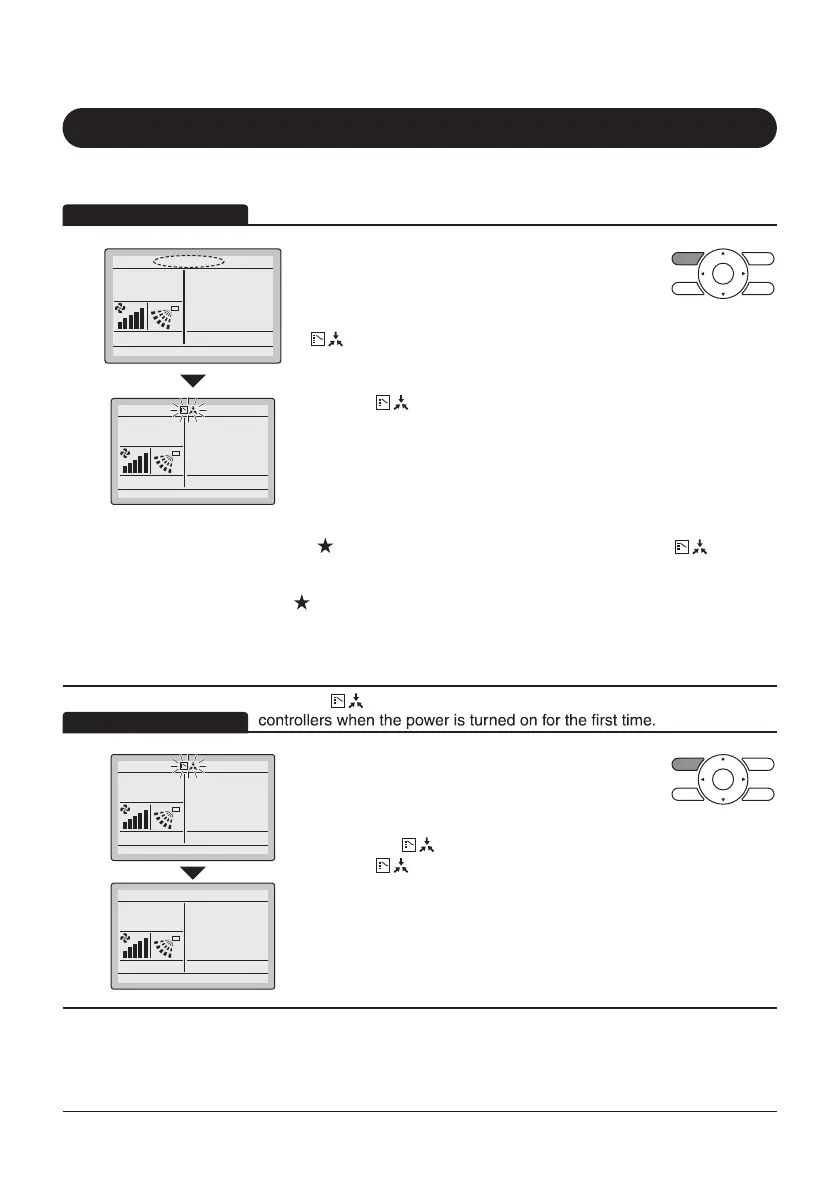 controllers when the power is turned on for the first time.