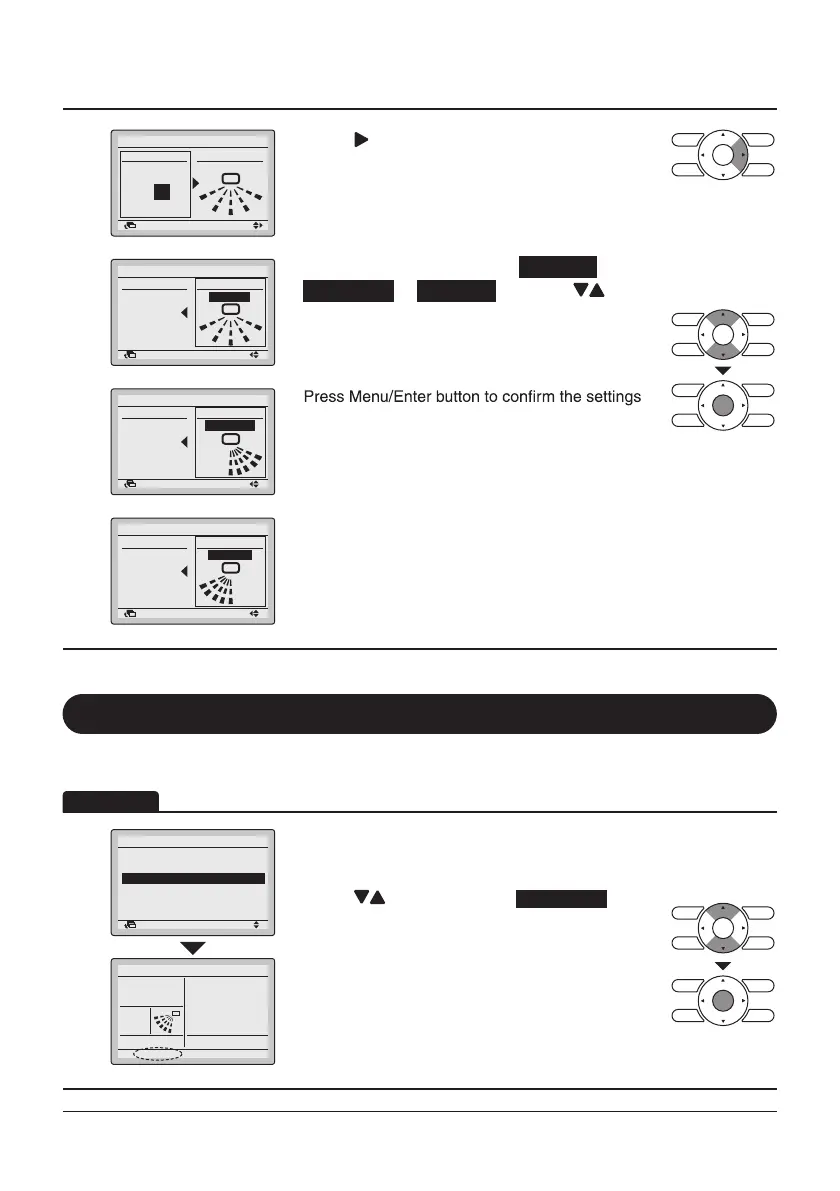 Press Menu/Enter button to confirm the settings