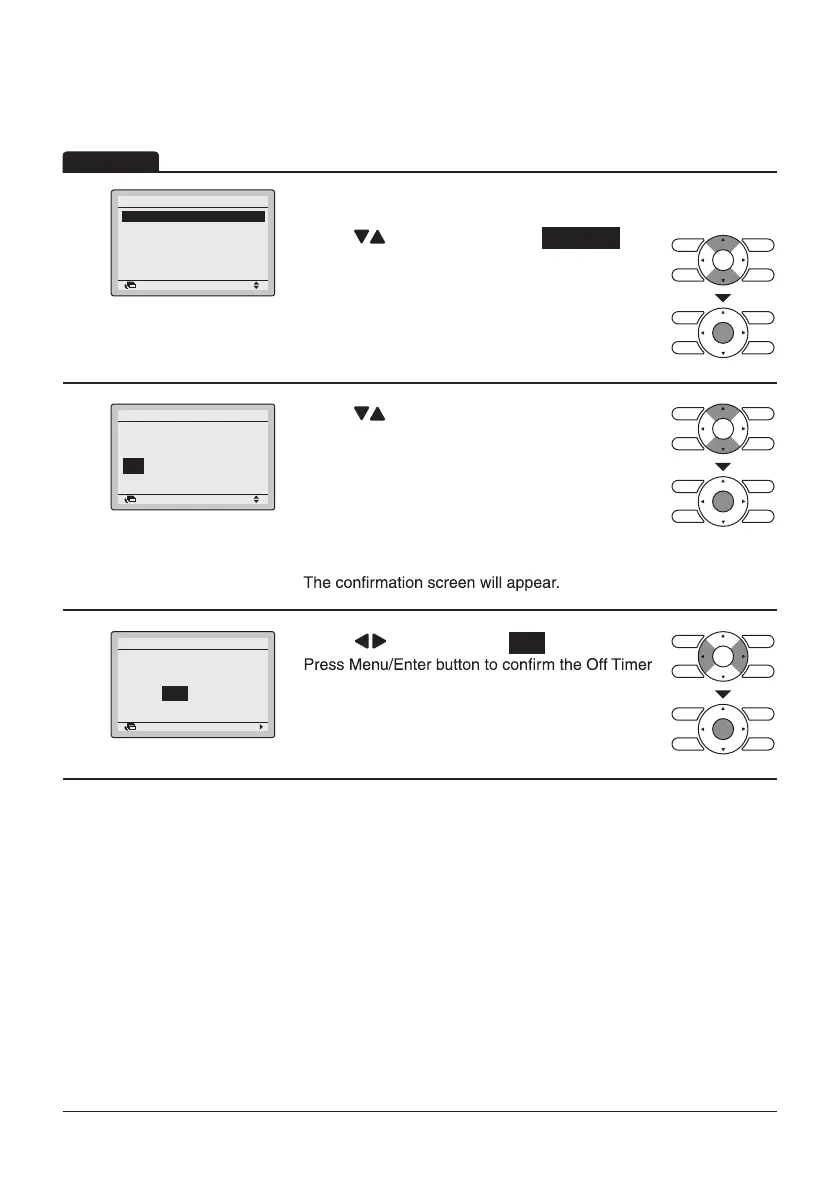 The confirmation screen will appear.

Press Menu/Enter button to confirm the Off Timer