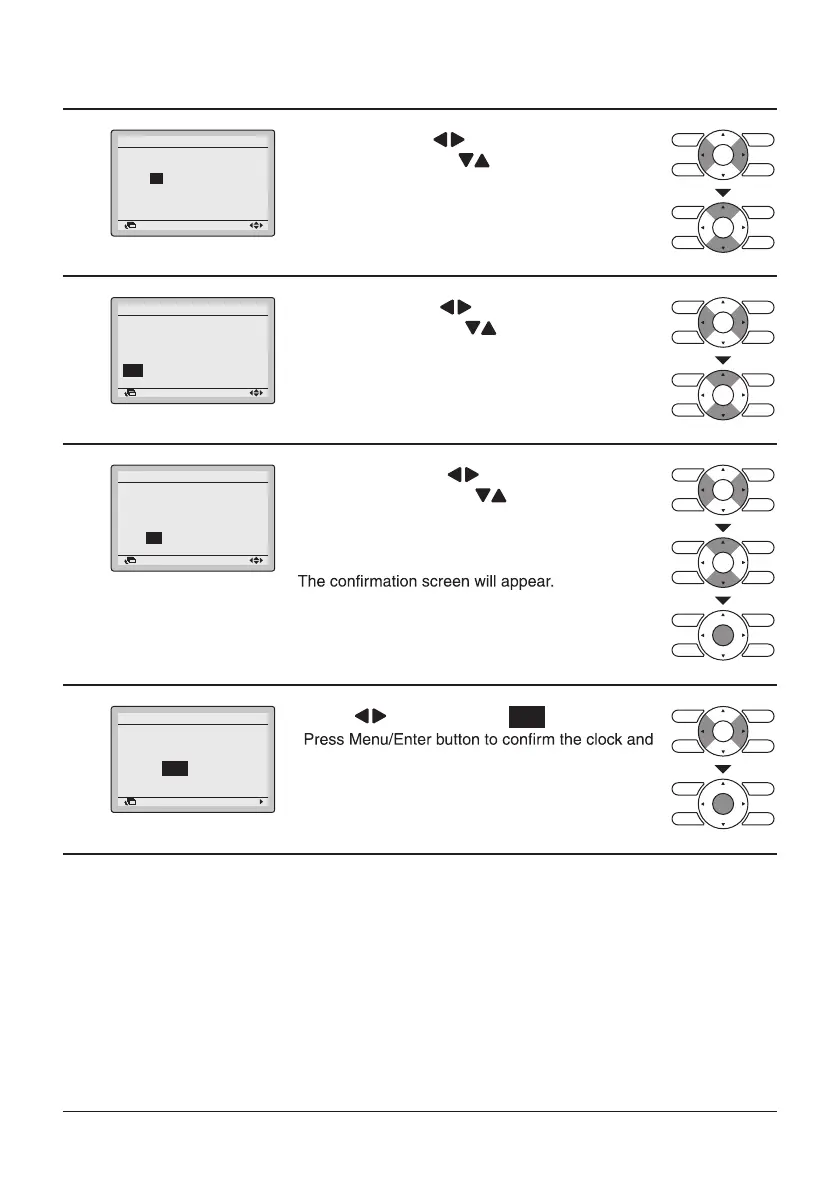 The confirmation screen will appear.

Press Menu/Enter button to confirm the clock and