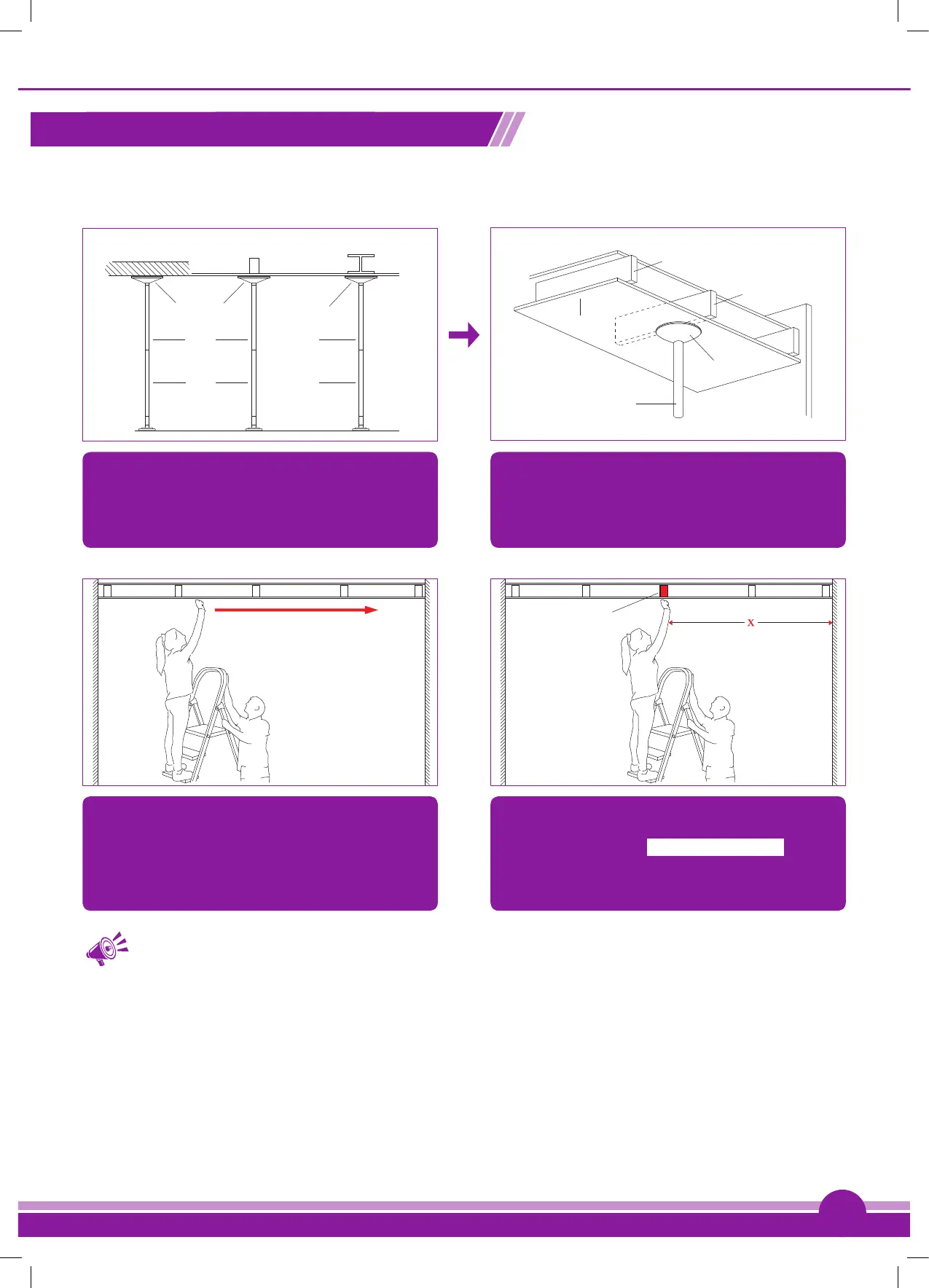 x