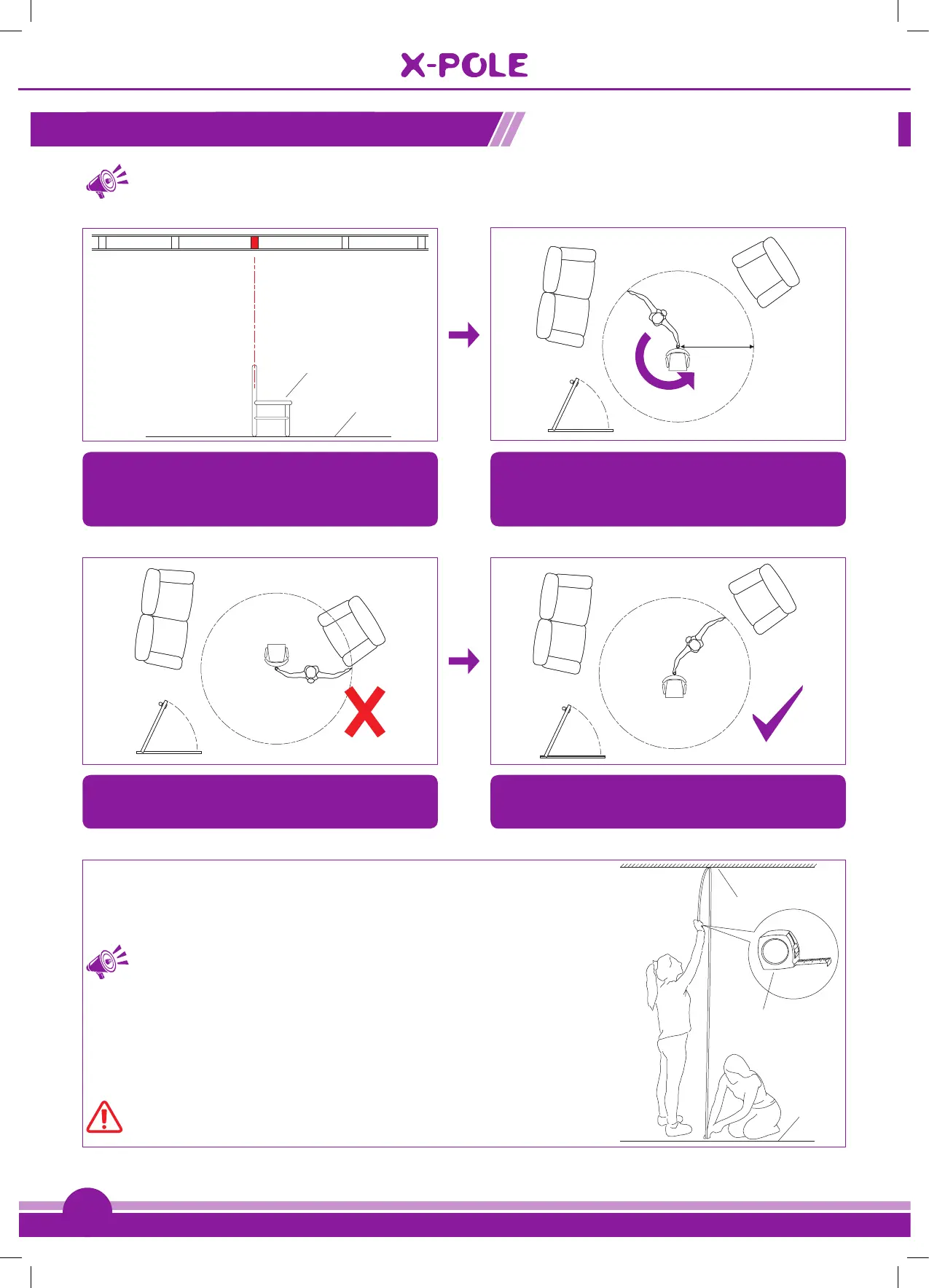 X-POLE