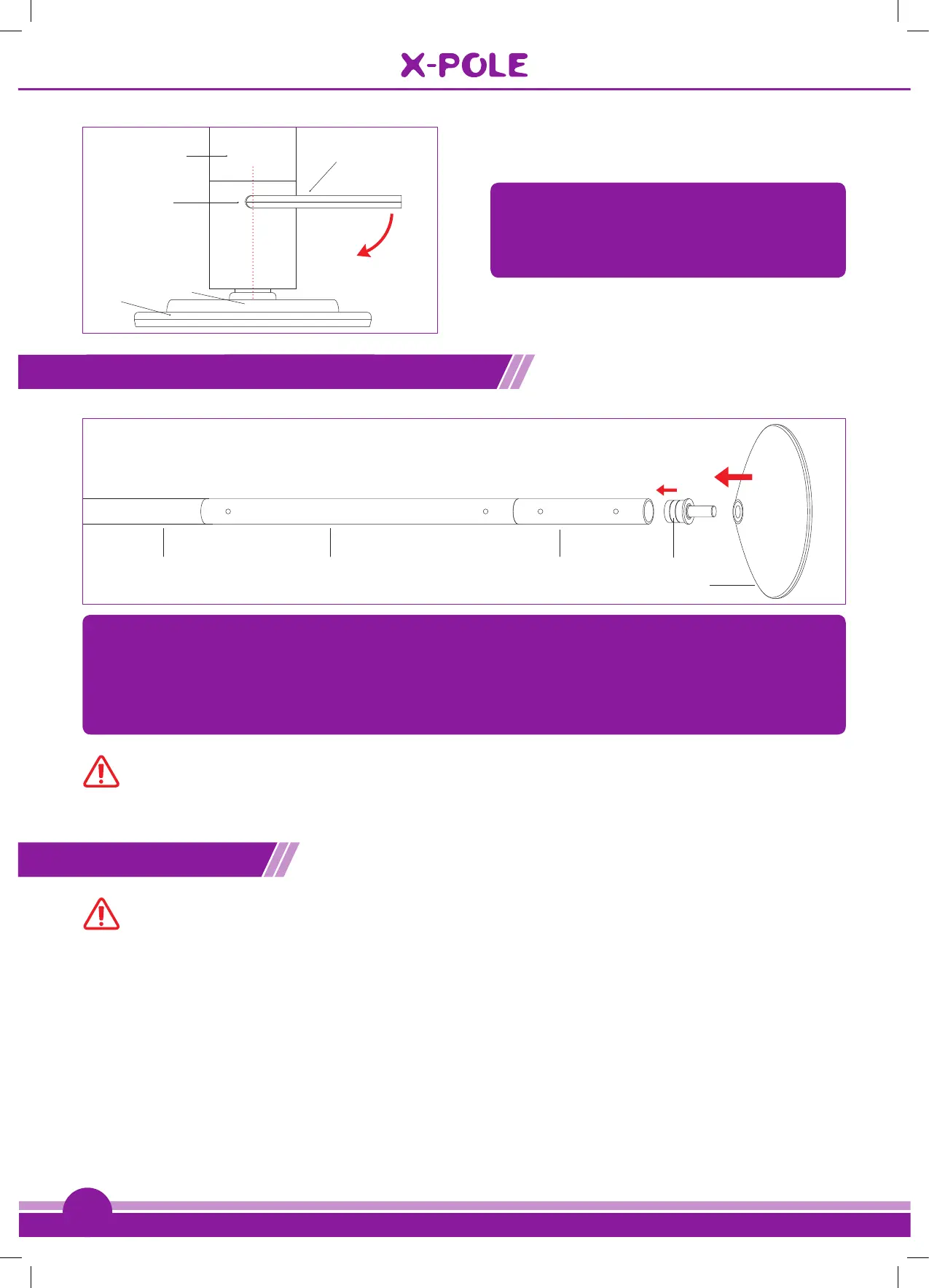 X-POLE