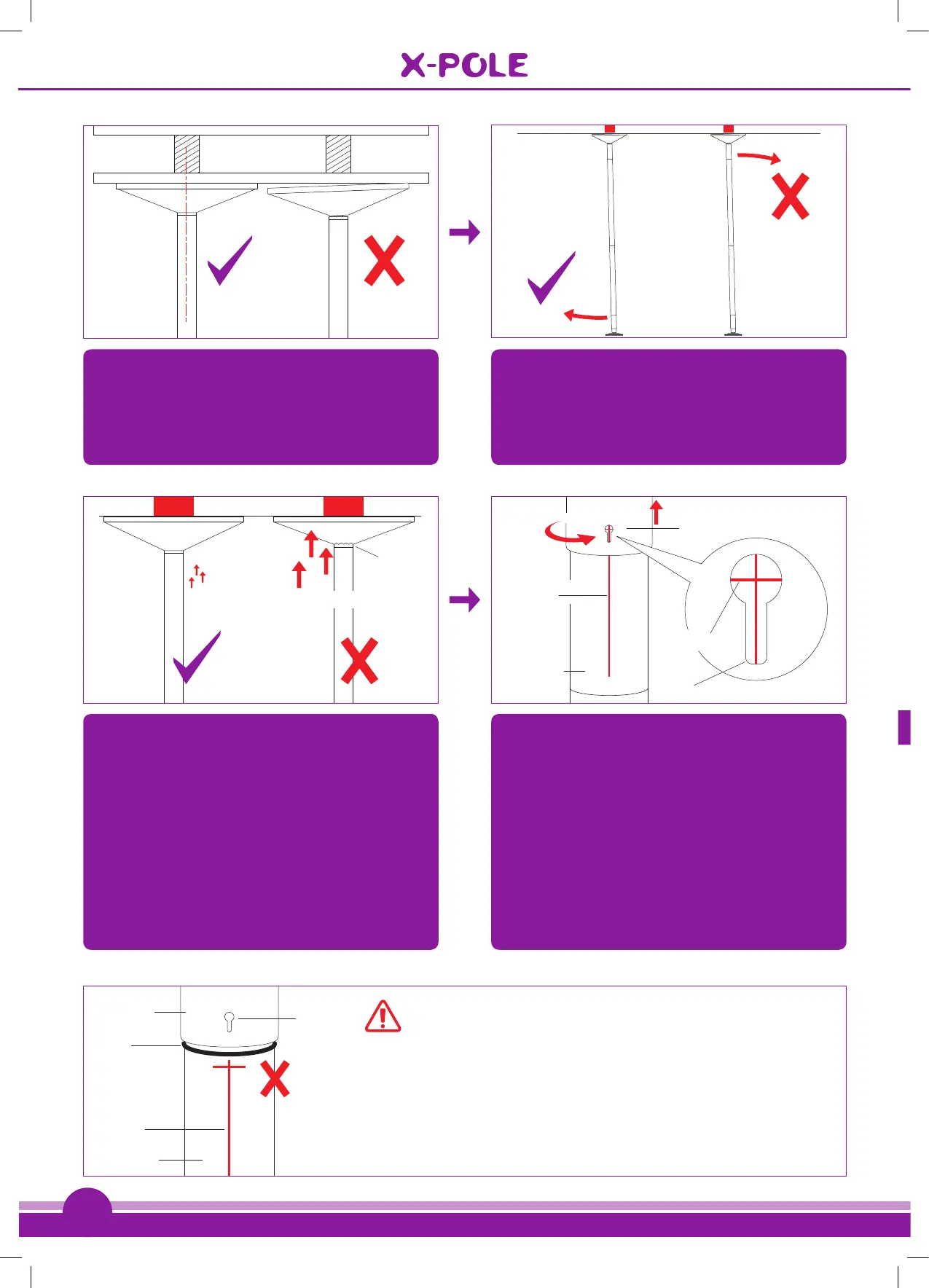 X-POLE