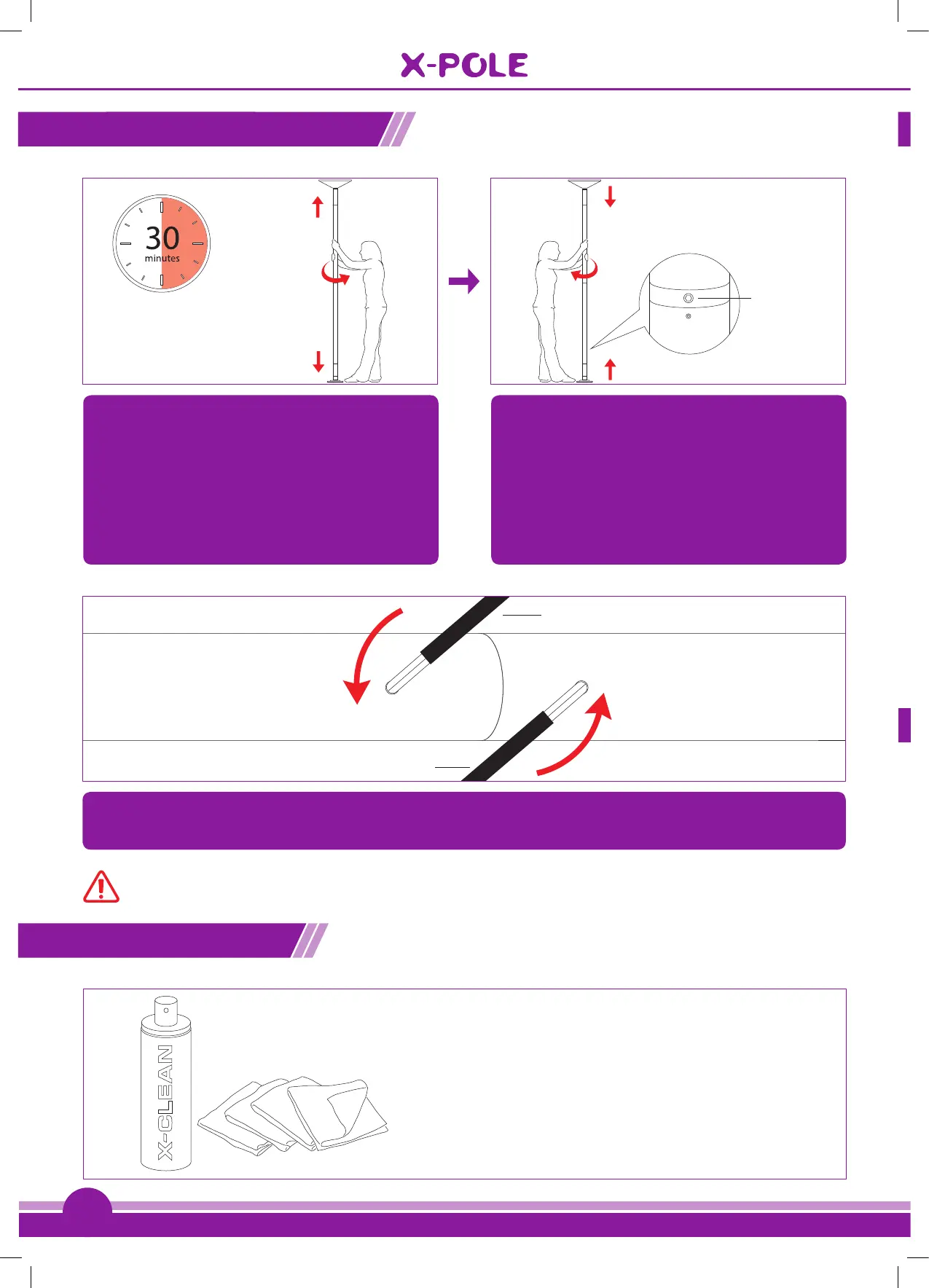 X-POLE

30
minutes

X-CLEAN