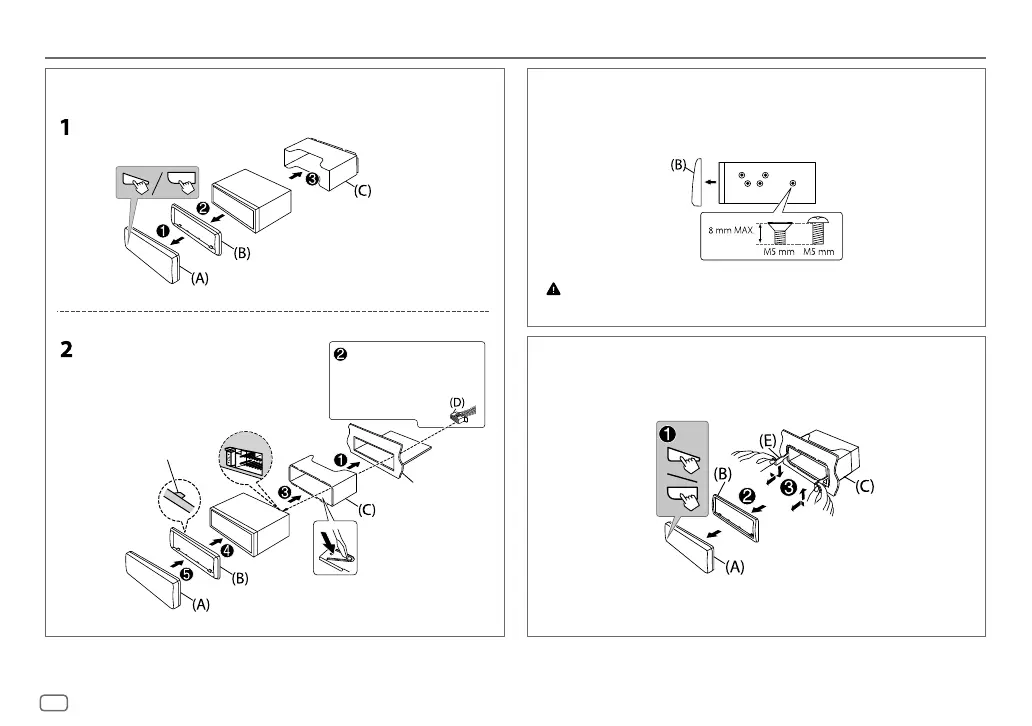 1

(C)

(B)

(A)

2

(D)

(C)

(B)

(A)

(B)

8 mm MAX

M5 mm M5 mm

(E)

(B)

(C)

(A)