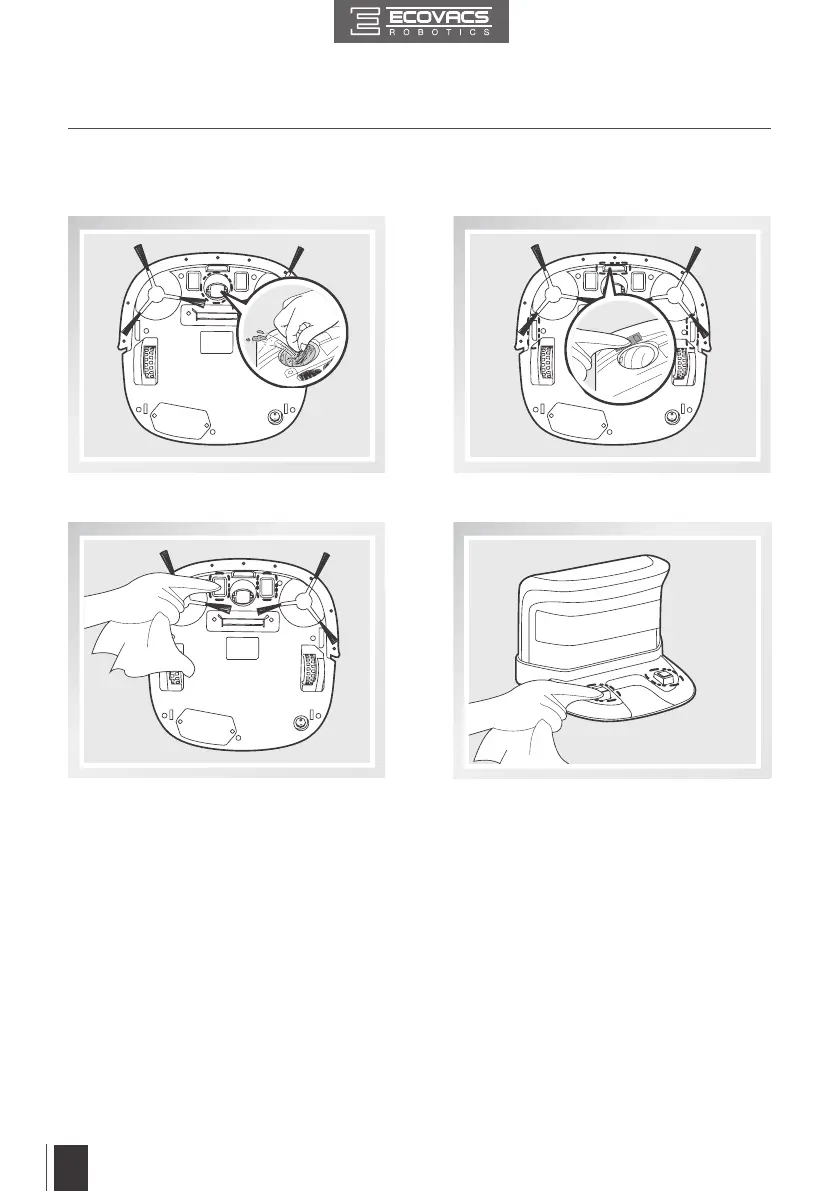 ECOVACS
ROBOTICS