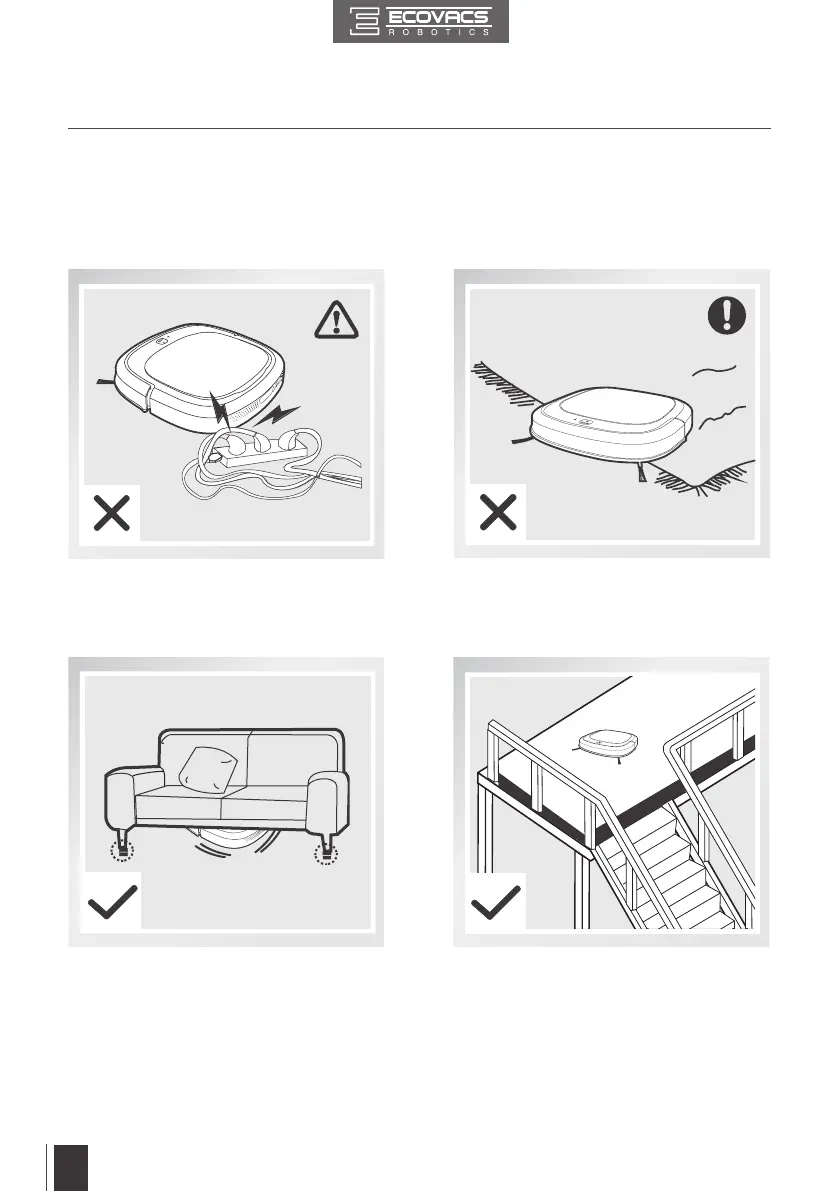 ECOVACS
ROBOTICS