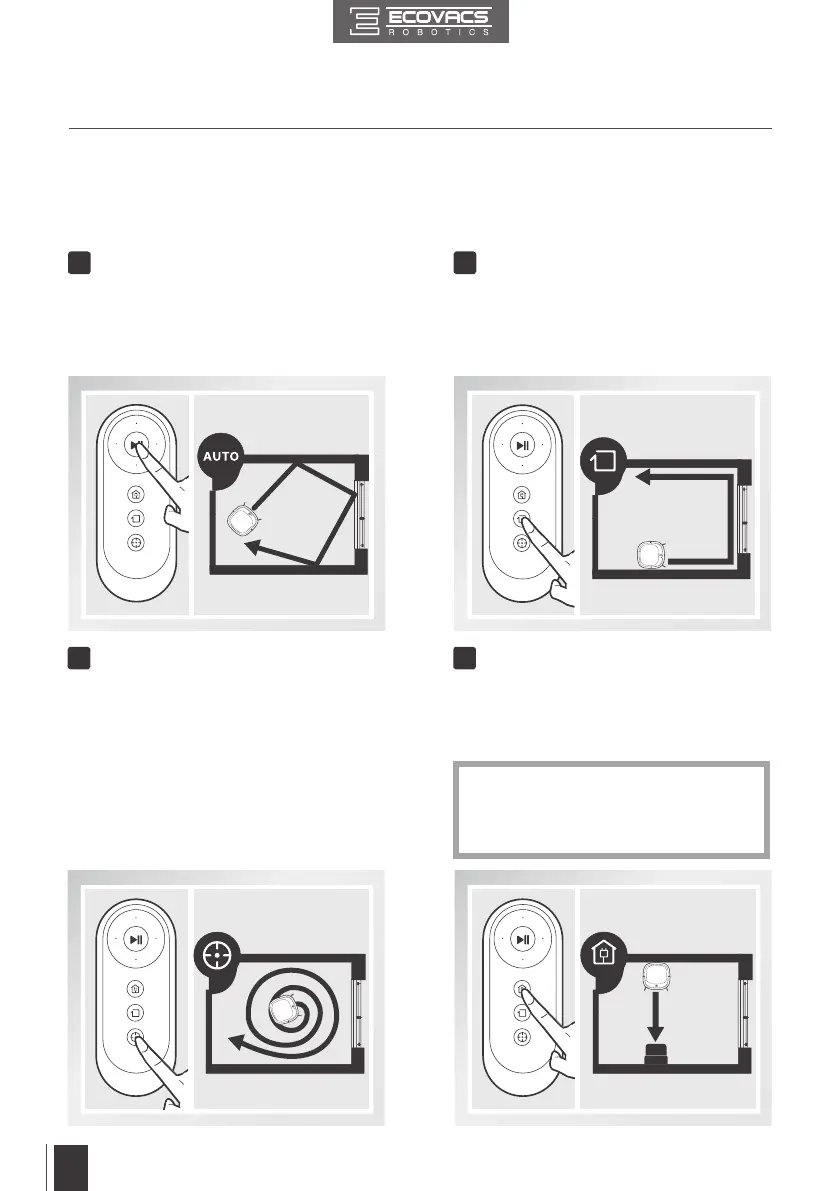 ECOVACS
ROBOTICS

AUTO