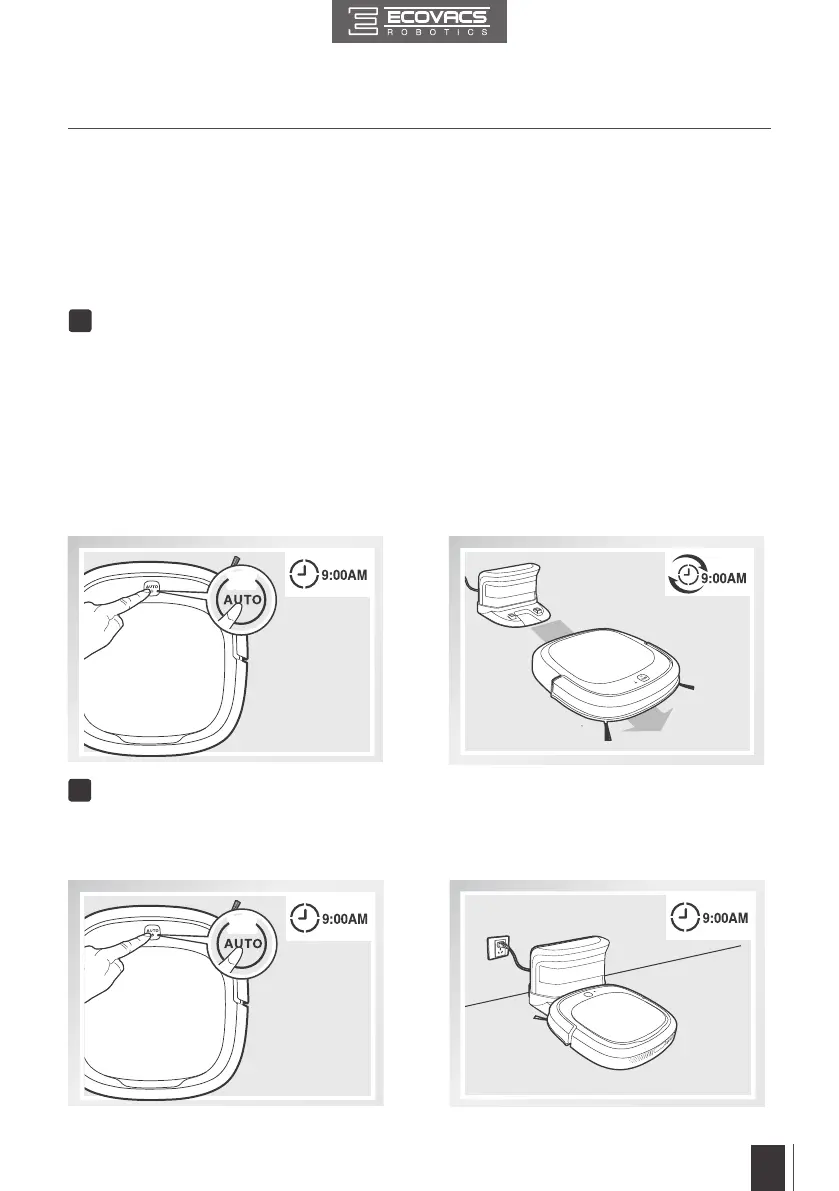 ECOVACS
ROBOTICS

AUTO

AUTO

9:00AM

9:00AM

AUTO

AUTO

9:00AM

9:00AM