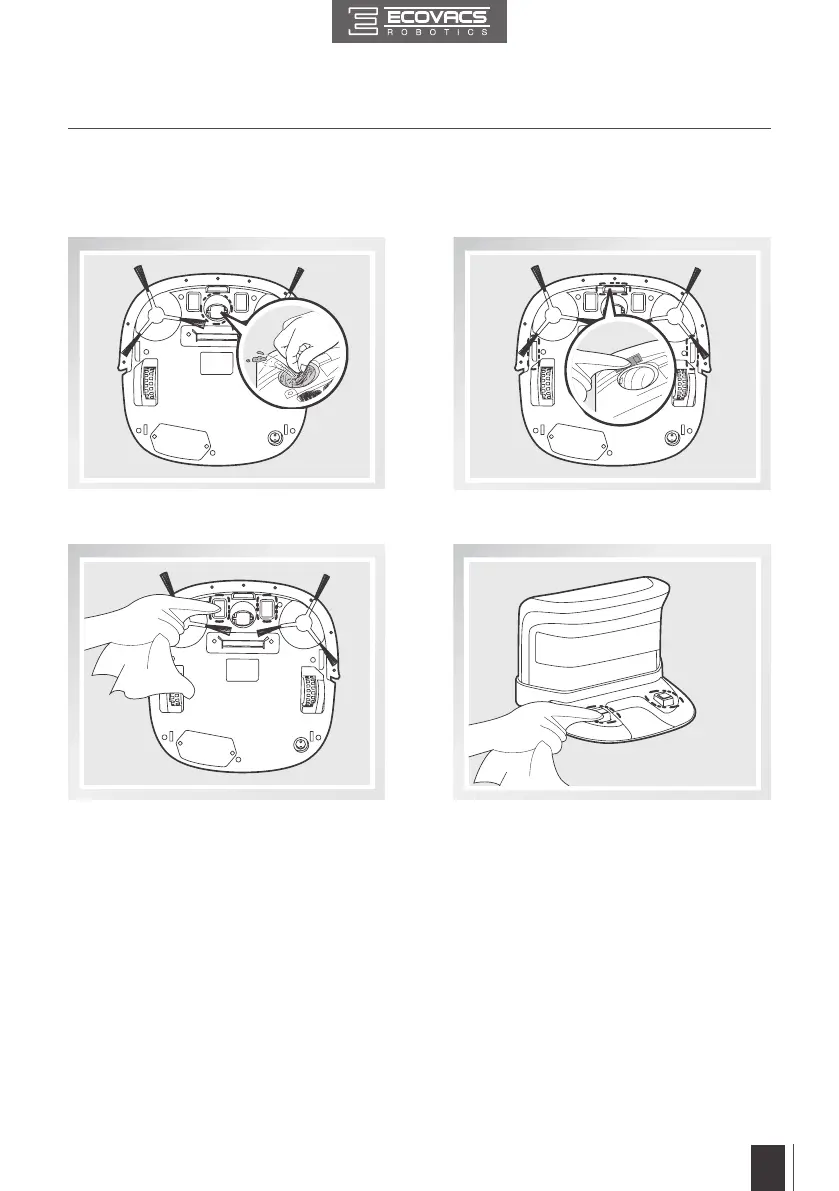 ECOVACS
ROBOTICS