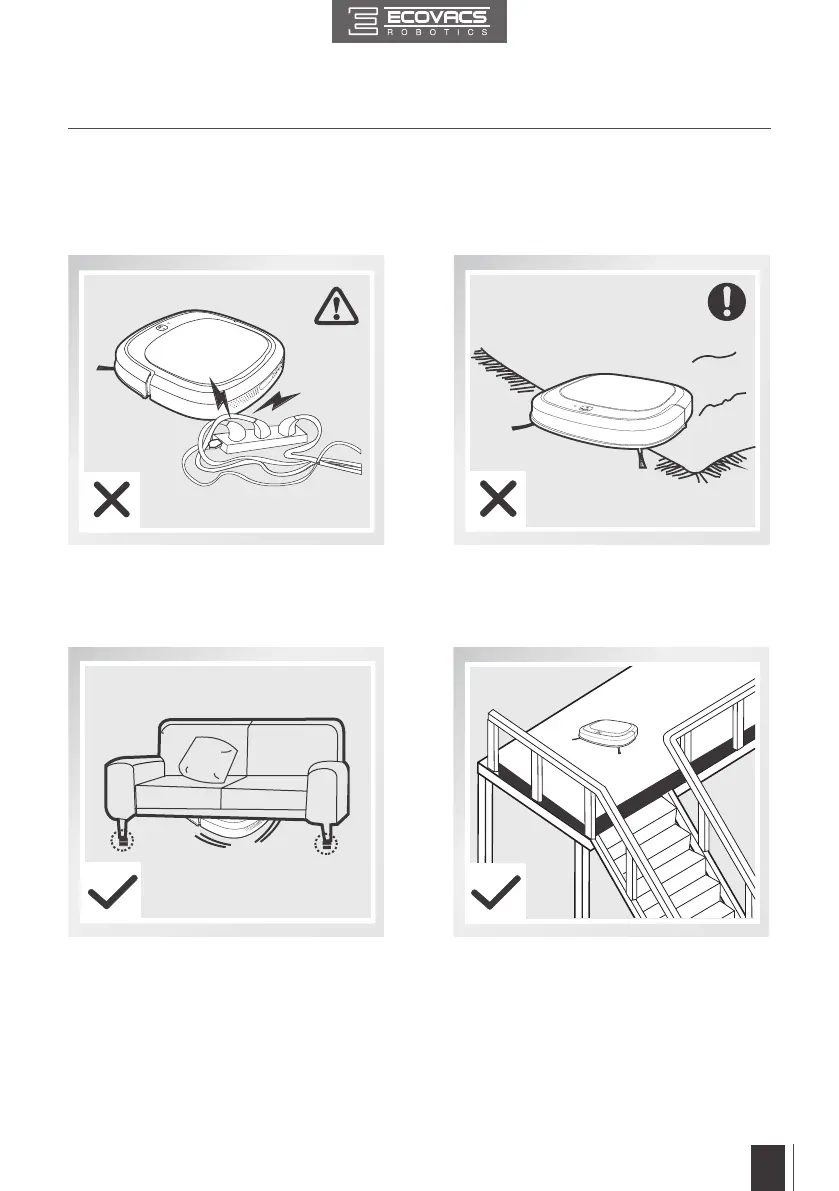 ECOVACS
ROBOTICS