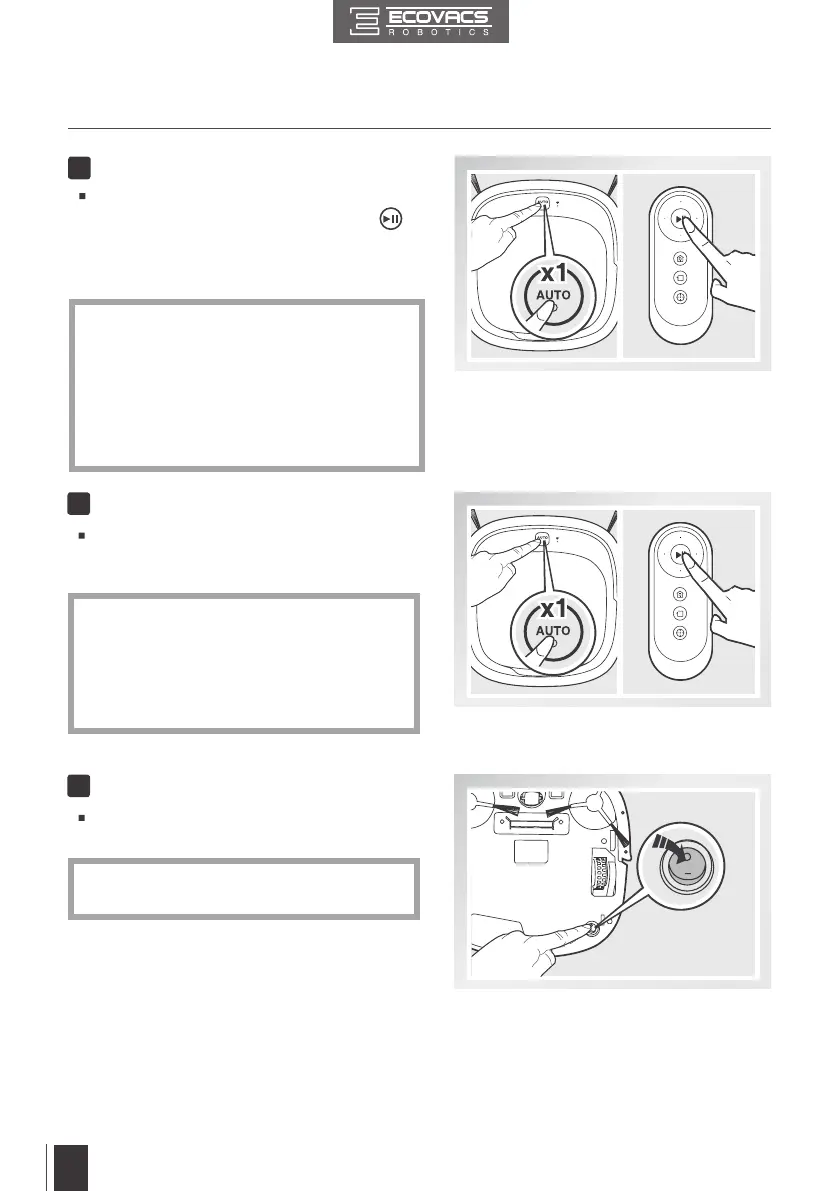 ECOVACS
ROBOTICS

x1
AUTO

x1
AUTO