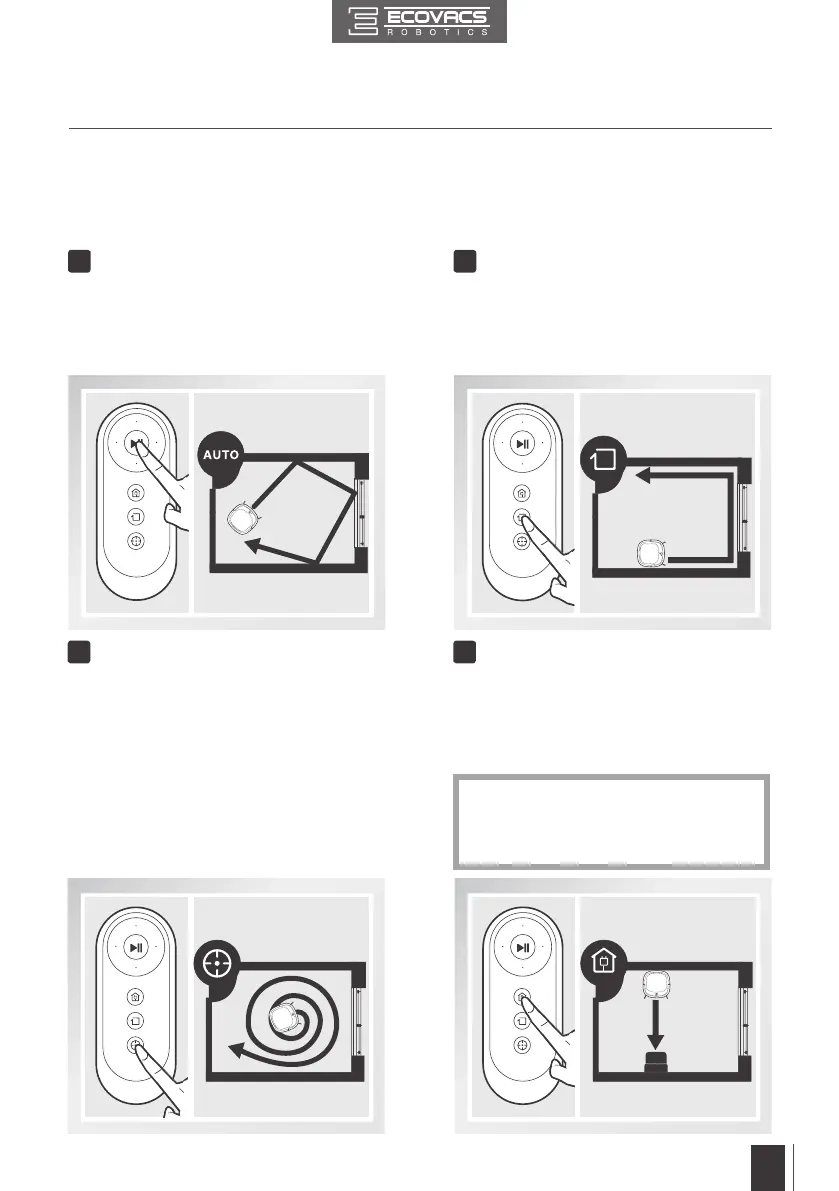 ECOVACS
ROBOTICS

AUTO