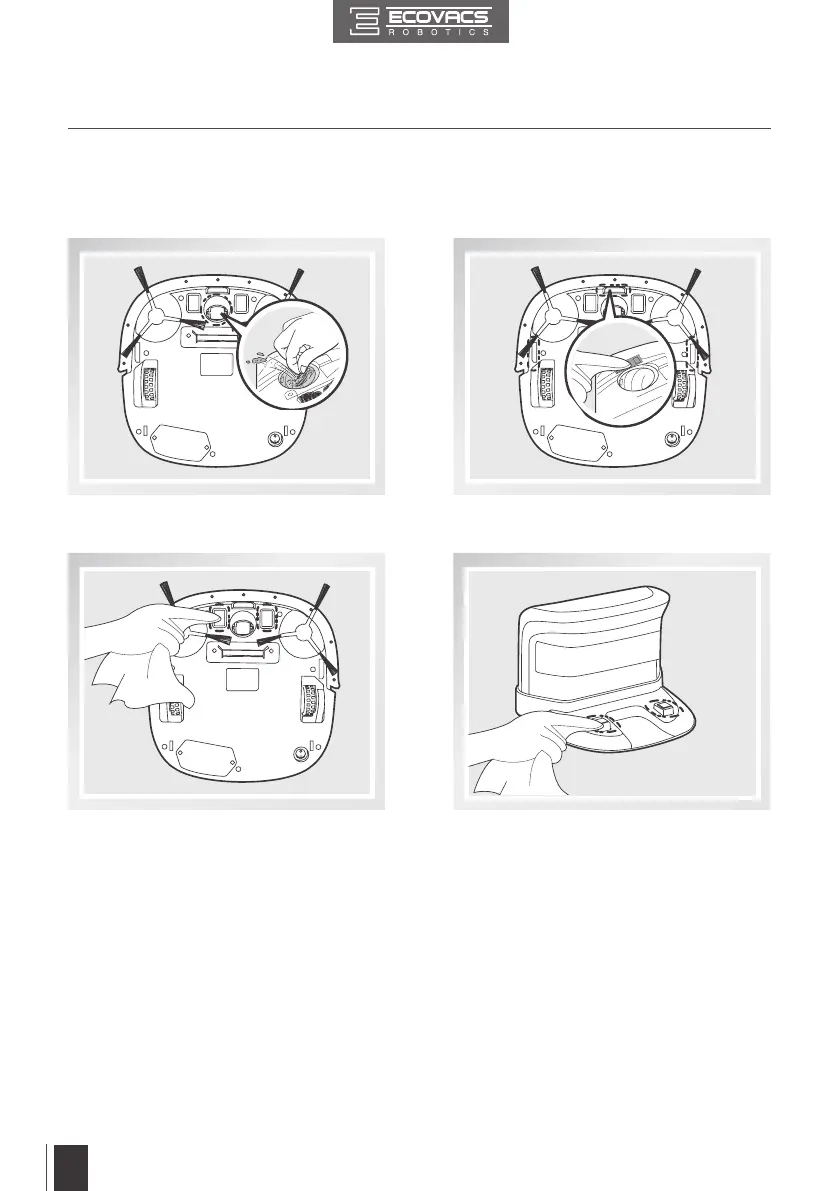 ECOVACS
ROBOTICS