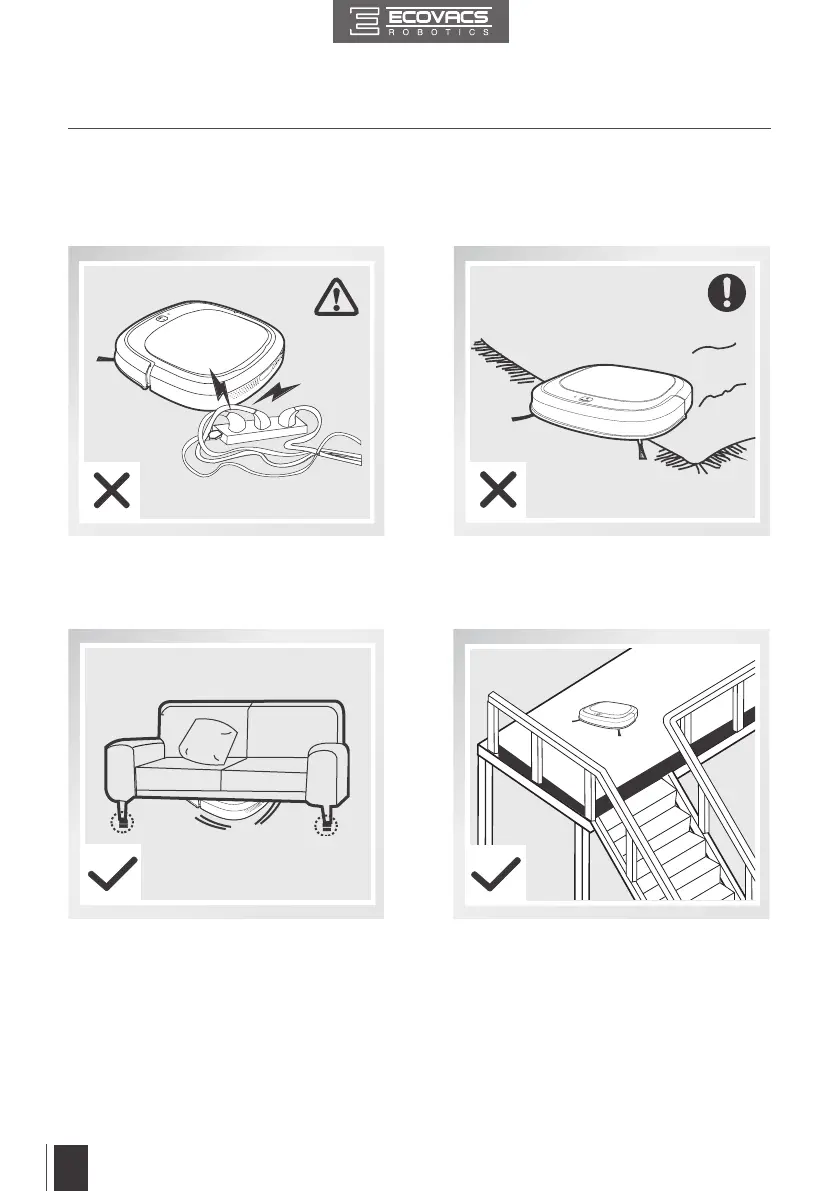 ECOVACS
ROBOTICS